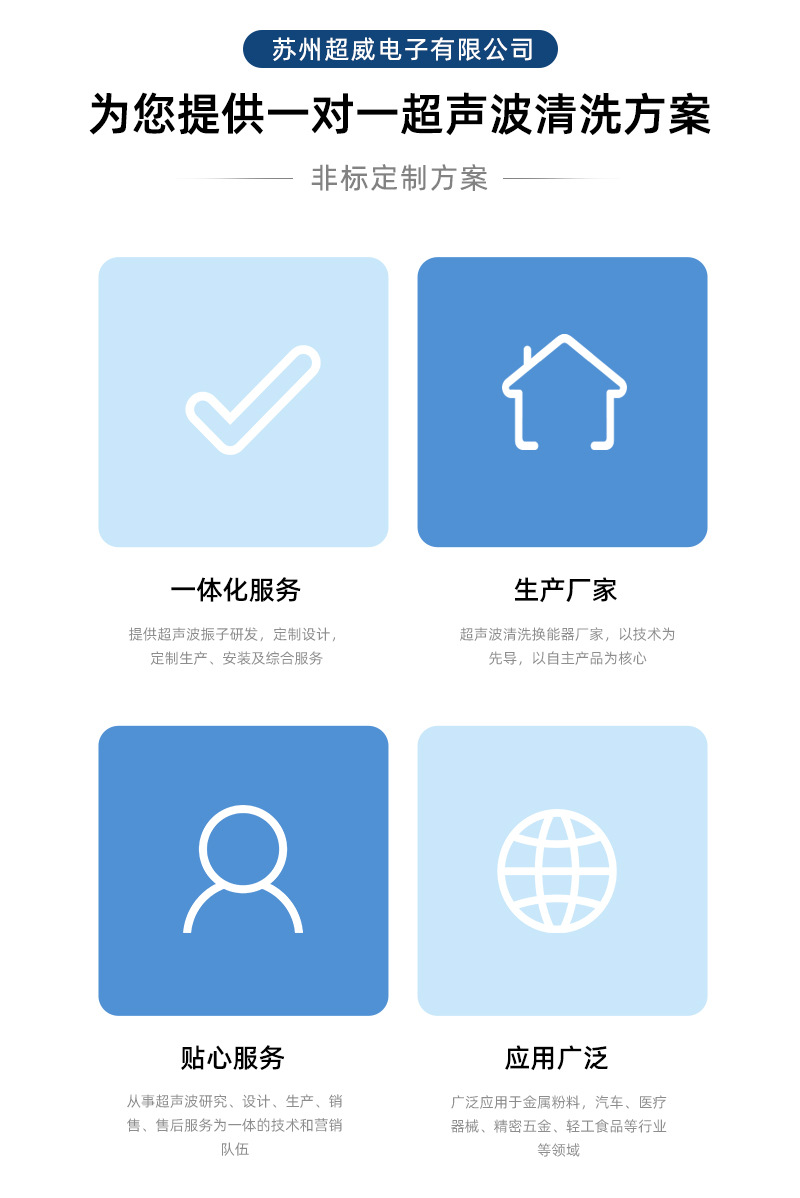 苏州超威电子有限公司

为您提供一对一超声波清洗方案

非标定制方案

一体化服务

提供超声波振子研发，定制设计，定制生产、安装及综合服务

生产厂家

超声波清洗换能器厂家，以技术为先导，以自主产品为核心

贴心服务

从事超声波研究、设计、生产、销售、售后服务为一体的技术和营销队伍

应用广泛

广泛应用于金属粉料，汽车、医疗器械、精密五金、轻工食品等行业等领域