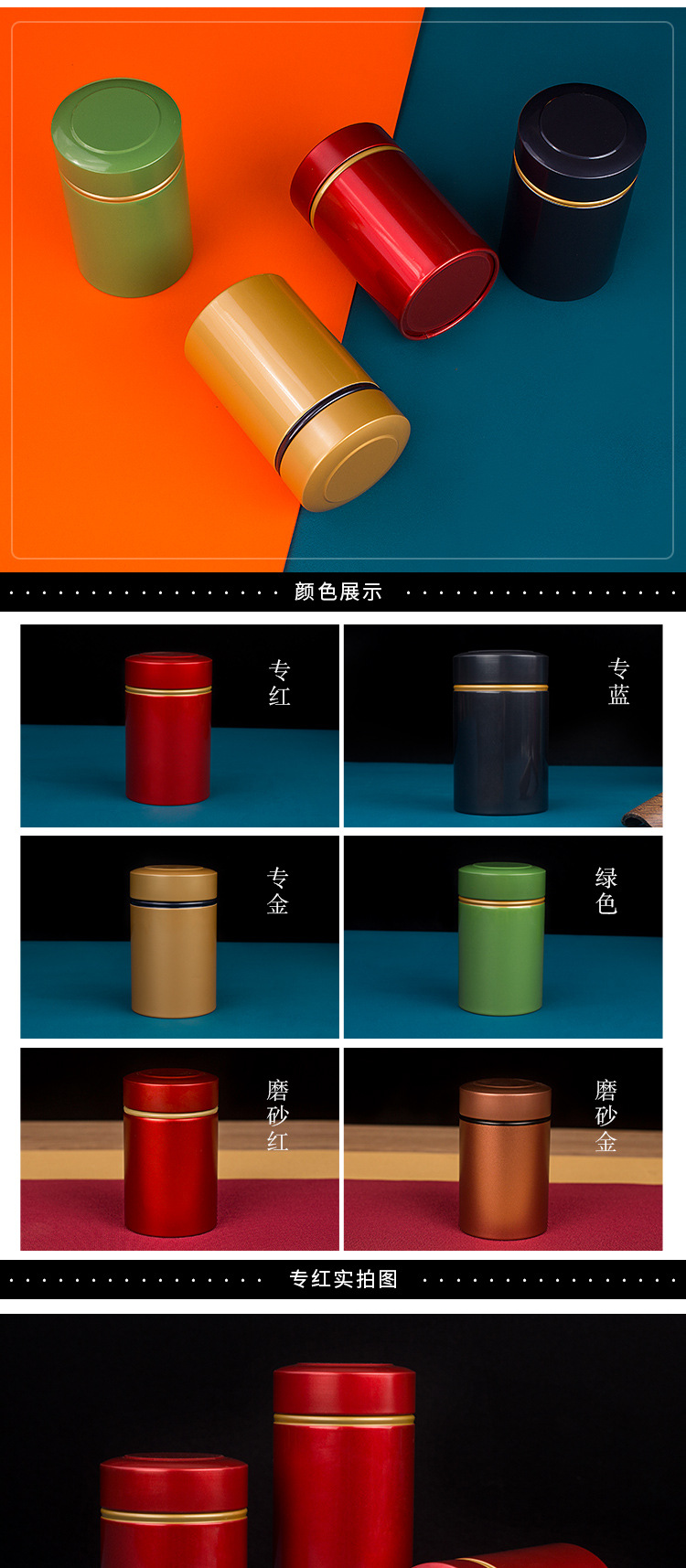 颜色展示

专红

专蓝

专金

绿色

磨砂红

磨砂金

专红实拍图