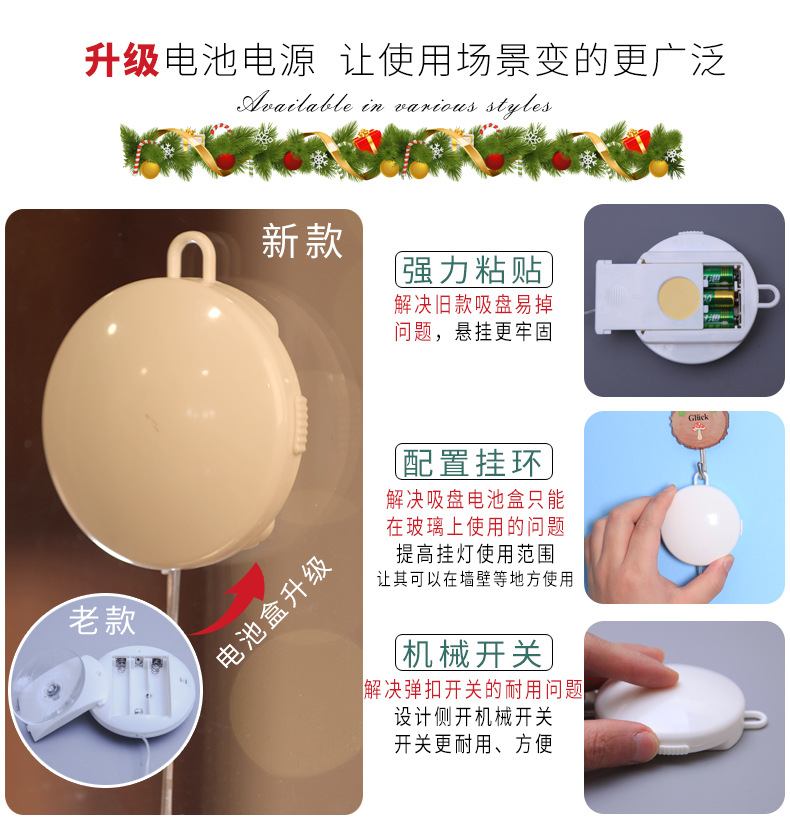 升级电池电源 让使用场景变的更广泛

Available in various styles

新款

老款

电池盒升级

强力粘贴

解决旧款吸盘易掉问题，悬挂更牢固

配置挂环

解决吸盘电池盒只能在玻璃上使用的问题

提高挂灯使用范围

让其可以在墙壁等地方使用

机械开关

解决弹扣开关的耐用问题

设计侧开机械开关

开关更耐用、方便

Glück