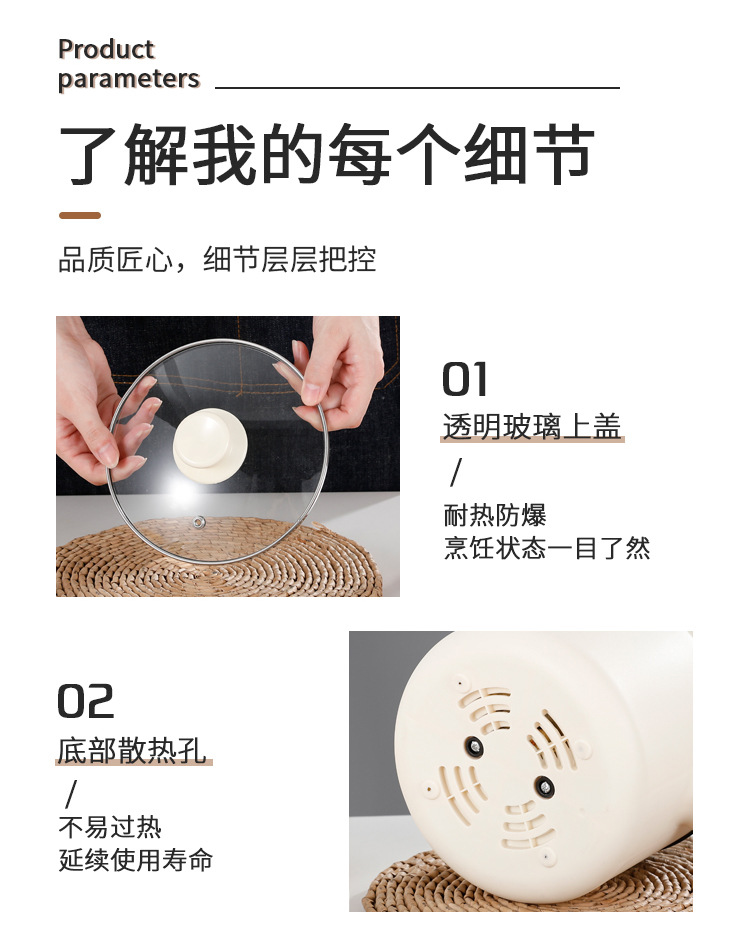 Product parameters

了解我的每个细节

品质匠心，细节层层把控

01
透明玻璃上盖
/
耐热防爆
烹饪状态一目了然

02
底部散热孔
/
不易过热
延续使用寿命