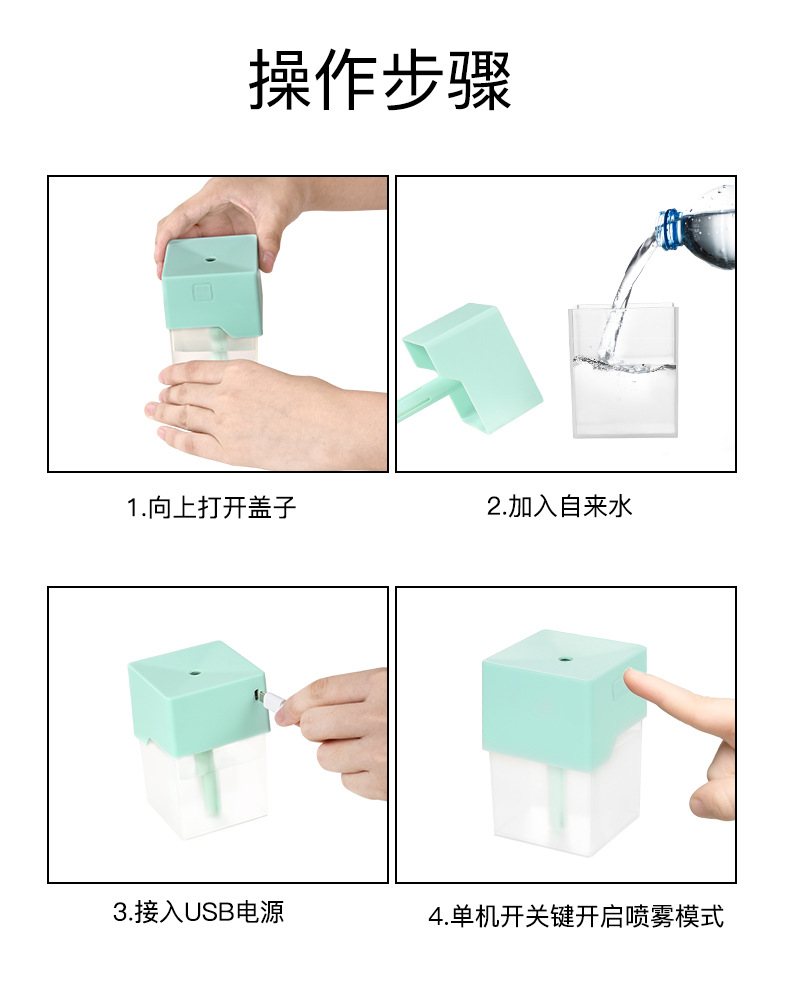 操作步骤

1.向上打开盖子

2.加入自来水

3.接入USB电源

4.单机开关键开启喷雾模式