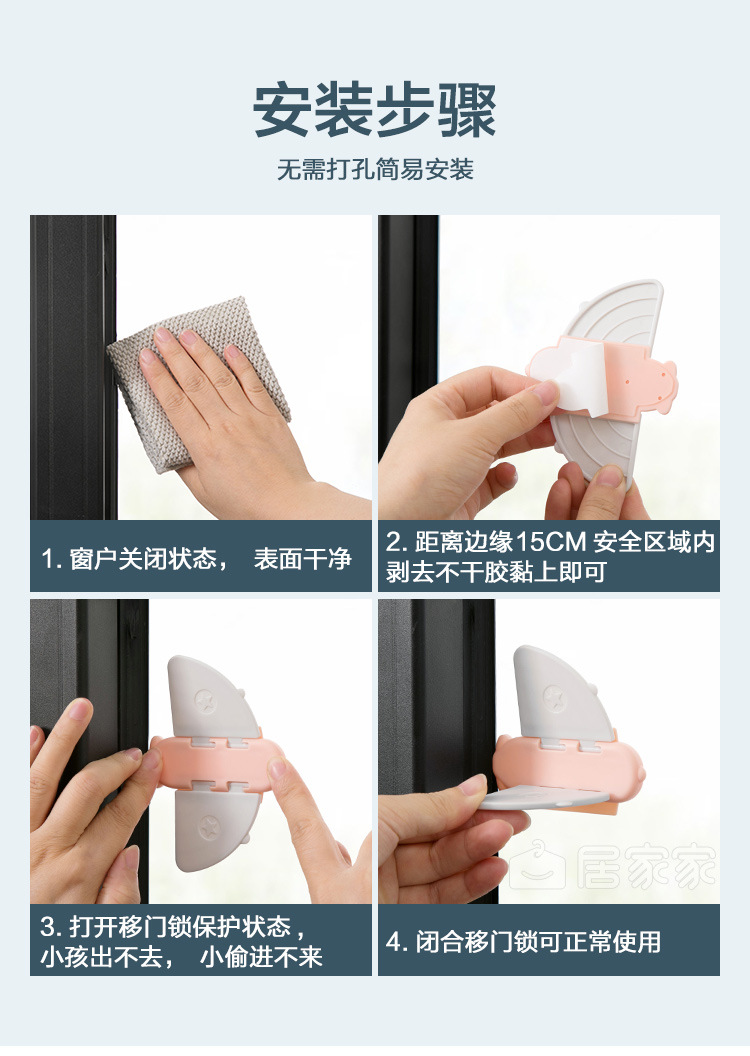 安装步骤

无需打孔简易安装

1. 窗户关闭状态， 表面干净

2. 距离边缘15CM 安全区域内剥去不干胶黏上即可

3. 打开移门锁保护状态，小孩出不去， 小偷进不来

4. 闭合移门锁可正常使用

居家家