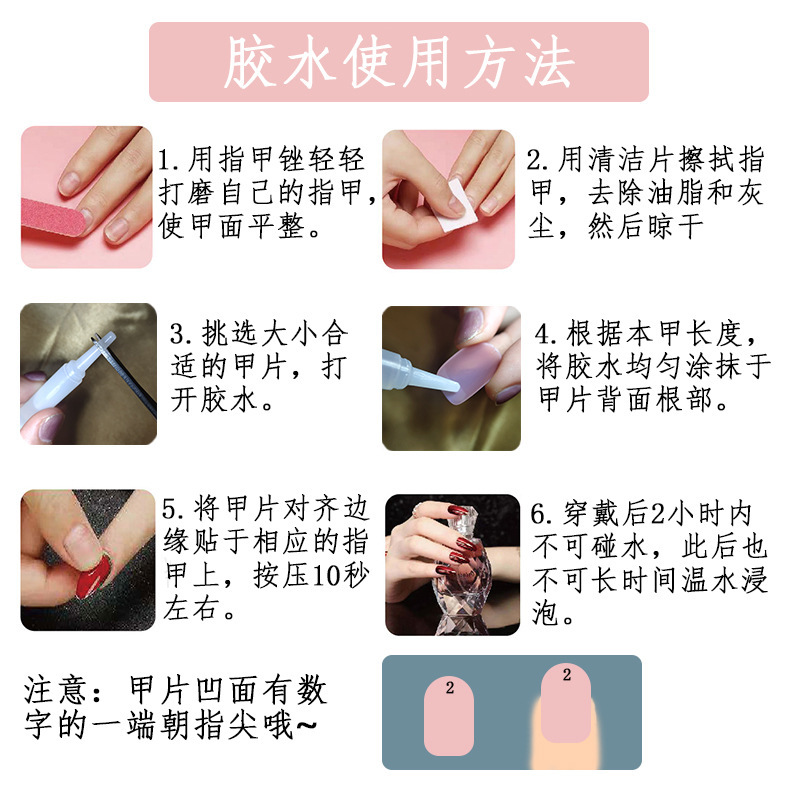 胶水使用方法

1.用指甲锉轻轻打磨自己的指甲，使甲面平整。

2.用清洁片擦拭指甲，去除油脂和灰尘，然后晾干

3.挑选大小合适的甲片，打开胶水。

4.根据本甲长度，将胶水均匀涂抹于甲片背面根部。

5.将甲片对齐边缘贴于相应的指甲上，按压10秒左右。

6.穿戴后2小时内不可碰水，此后也不可长时间温水浸泡。

注意：甲片凹面有数字的一端朝指尖哦~

2

2