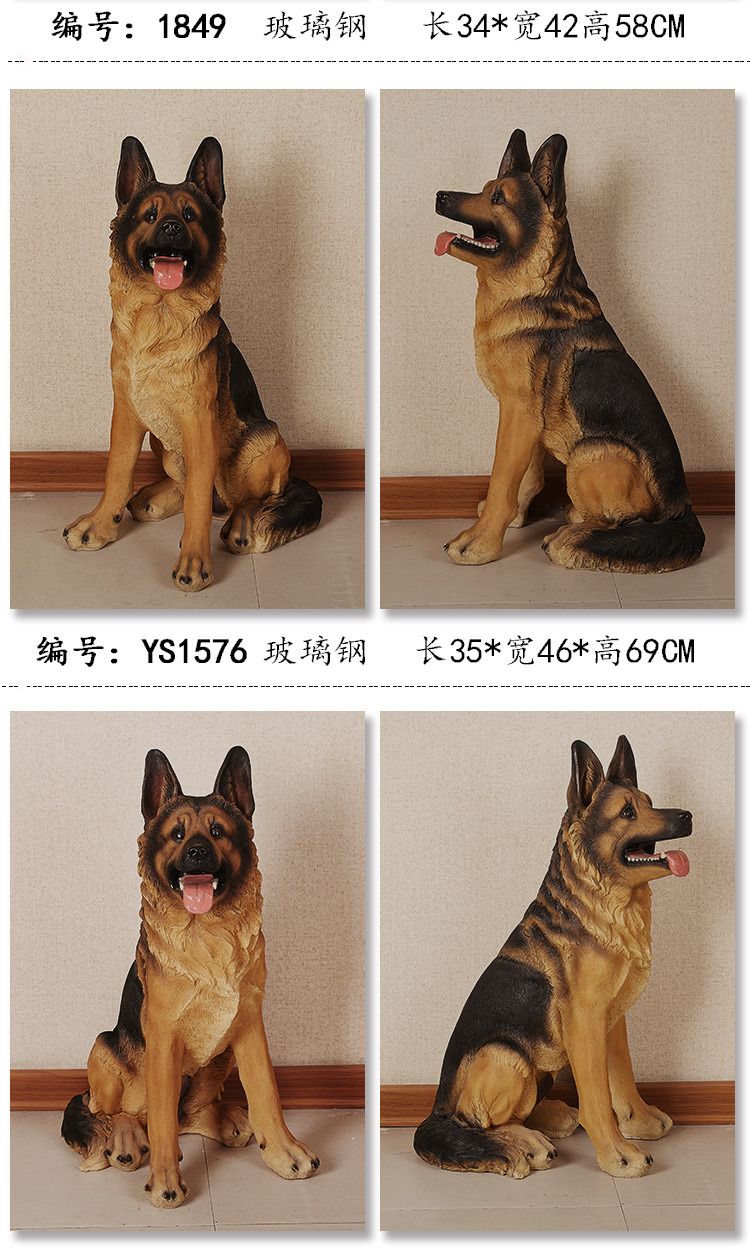 编号：1849 玻璃钢 长34*宽42高58CM

编号：YS1576 玻璃钢 长35*宽46*高69CM