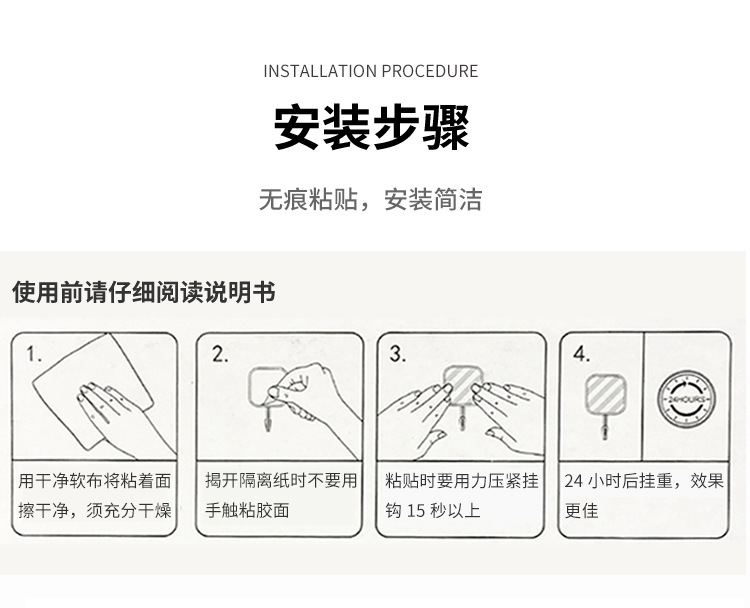 INSTALLATION PROCEDURE

安装步骤

无痕粘贴，安装简洁

使用前请仔细阅读说明书

1.

用干净软布将粘着面擦干净，须充分干燥

2.

揭开隔离纸时不要用手触粘胶面

3.

粘贴时要用力压紧挂钩 15 秒以上

4.

24HOURS

24 小时后挂重，效果更佳