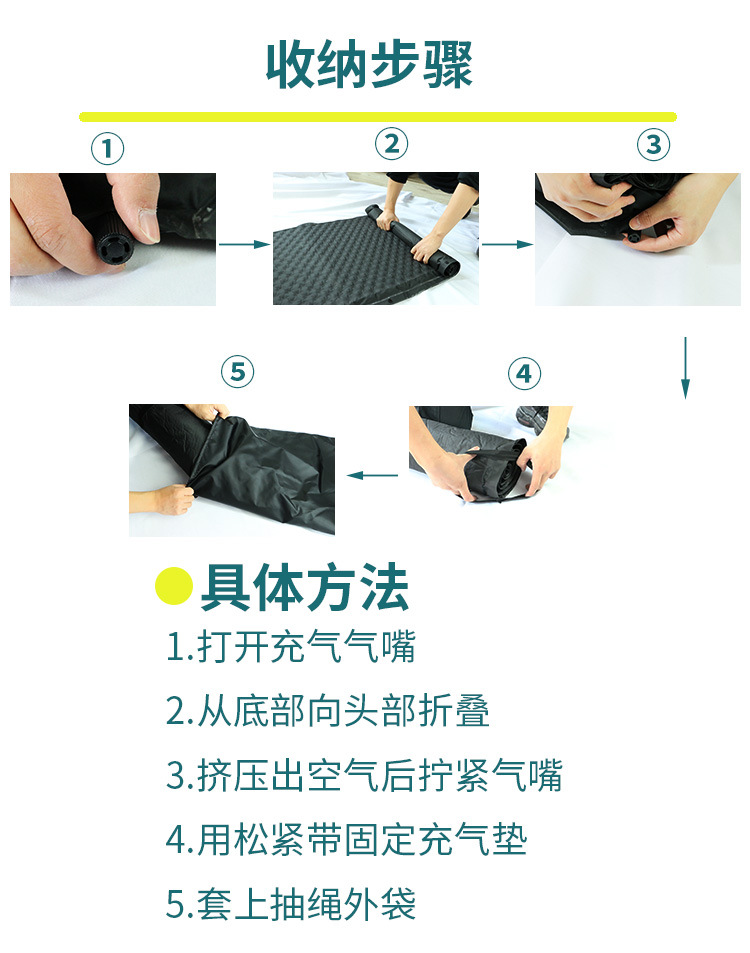 收纳步骤

①

②

③

⑤

④

具体方法

1.打开充气气嘴

2.从底部向头部折叠

3.挤压出空气后拧紧气嘴

4.用松紧带固定充气垫

5.套上抽绳外袋