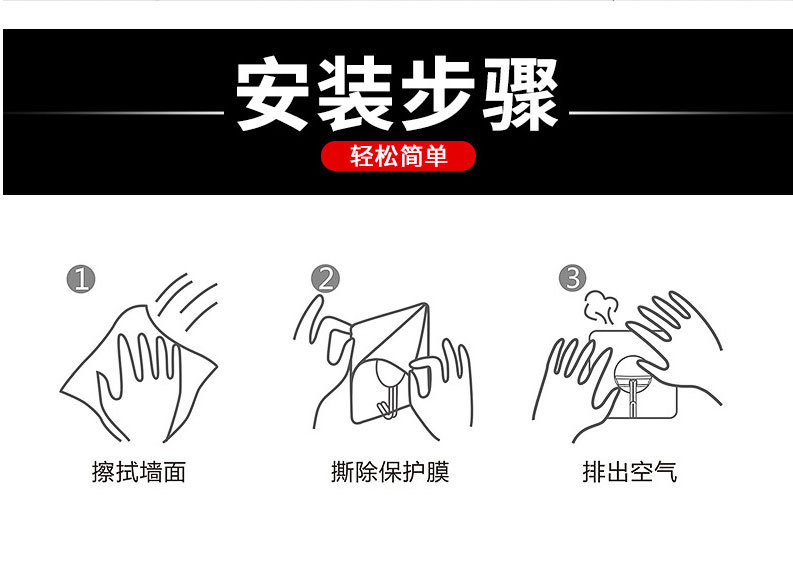 安装步骤

轻松简单

1

擦拭墙面

2

撕除保护膜

3

排出空气