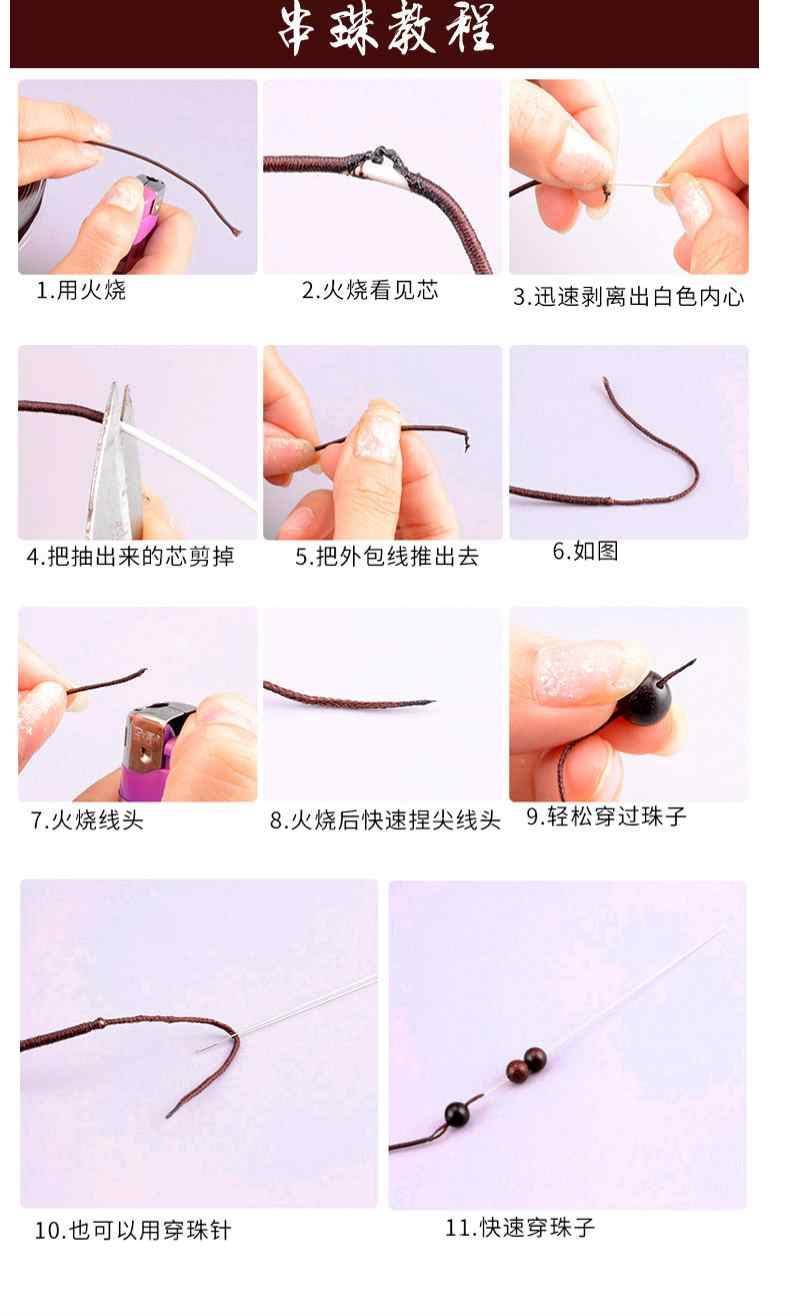 串珠教程

1.用火烧

2.火烧看见芯

3.迅速剥离出白色内心

4.把抽出来的芯剪掉

5.把外包线推出去

6.如图

7.火烧线头

8.火烧后快速捏尖线头

9.轻松穿过珠子

10.也可以用穿珠针

11.快速穿珠子