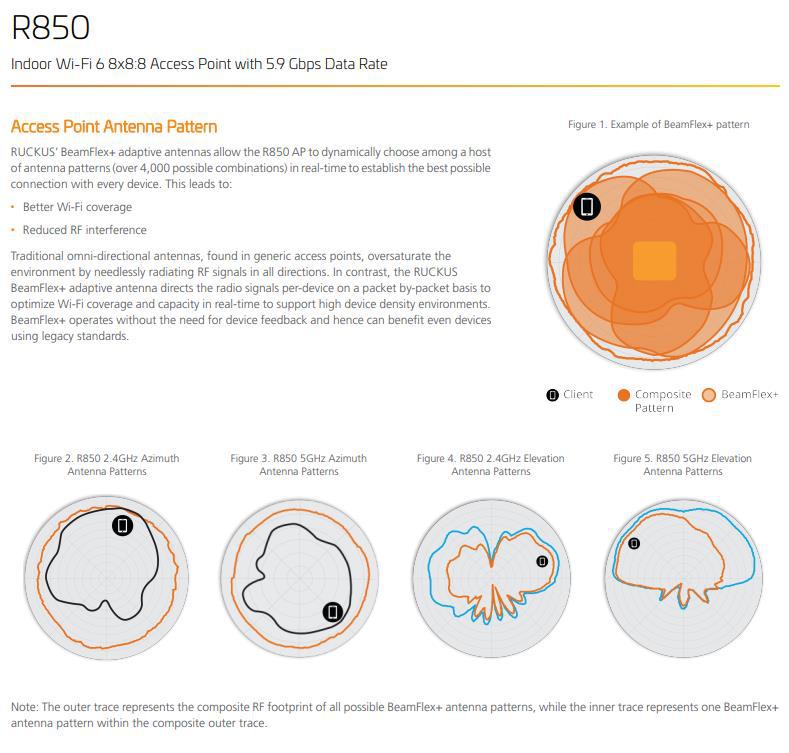 R850

Indoor Wi-Fi 6 8x8:8 Access Point with 5.9 Gbps Data Rate

Access Point Antenna Pattern

RUCKUS' BeamFlex+ adaptive antennas allow the R850 AP to dynamically choose among a host of antenna patterns (over 4,000 possible combinations) in real-time to establish the best possible connection with every device. This leads to:

• Better Wi-Fi coverage

• Reduced RF interference

Traditional omni-directional antennas, found in generic access points, oversaturate the environment by needlessly radiating RF signals in all directions. In contrast, the RUCKUS BeamFlex+ adaptive antenna directs the radio signals per-device on a packet by-packet basis to optimize Wi-Fi coverage and capacity in real-time to support high device density environments. BeamFlex+ operates without the need for device feedback and hence can benefit even devices using legacy standards.

Figure 1. Example of BeamFlex+ pattern

Client

Composite Pattern

BeamFlex+

Figure 2. R850 2.4GHz Azimuth Antenna Patterns

Figure 3. R850 5GHz Azimuth Antenna Patterns

Figure 4. R850 2.4GHz Elevation Antenna Patterns

Figure 5. R850 5GHz Elevation Antenna Patterns

Note: The outer trace represents the composite RF footprint of all possible BeamFlex+ antenna patterns, while the inner trace represents one BeamFlex+ antenna pattern within the composite outer trace.