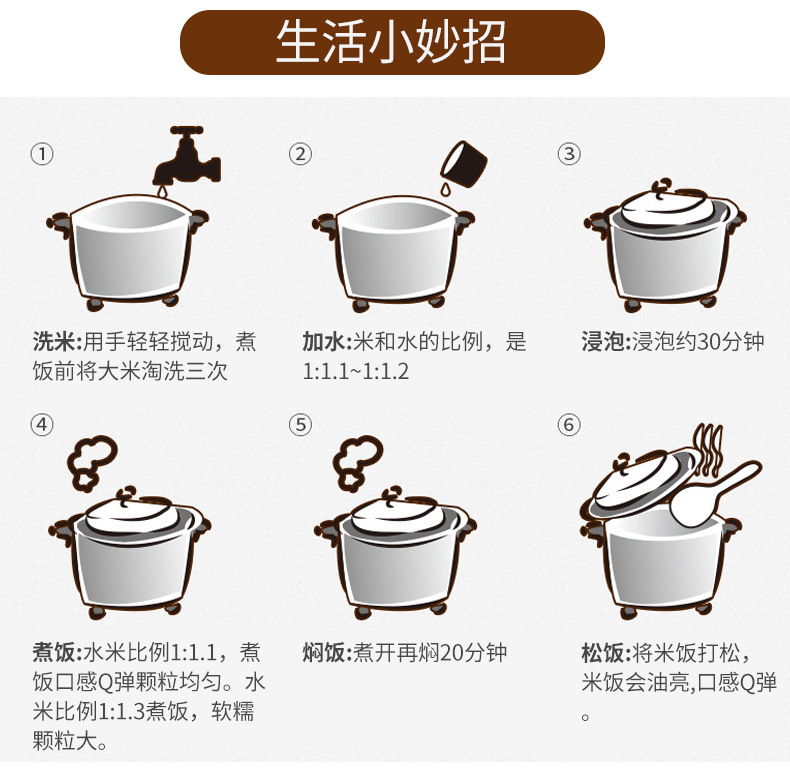 生活小妙招

①

洗米:用手轻轻搅动，煮饭前将大米淘洗三次

②

加水:米和水的比例，是1:1.1~1:1.2

③

浸泡:浸泡约30分钟

④

煮饭:水米比例1:1.1，煮饭口感Q弹颗粒均匀。水米比例1:1.3煮饭，软糯颗粒大。

⑤

焖饭:煮开再焖20分钟

⑥

松饭:将米饭打松，米饭会油亮,口感Q弹。