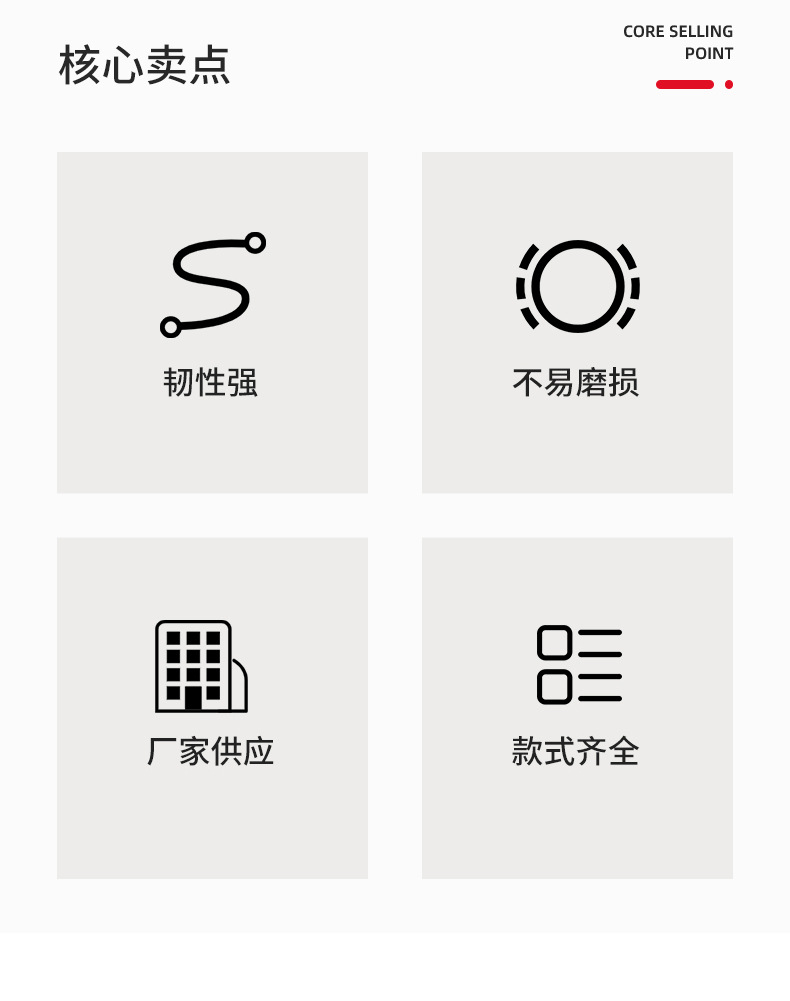 核心卖点

CORE SELLING
POINT

韧性强

不易磨损

厂家供应

款式齐全