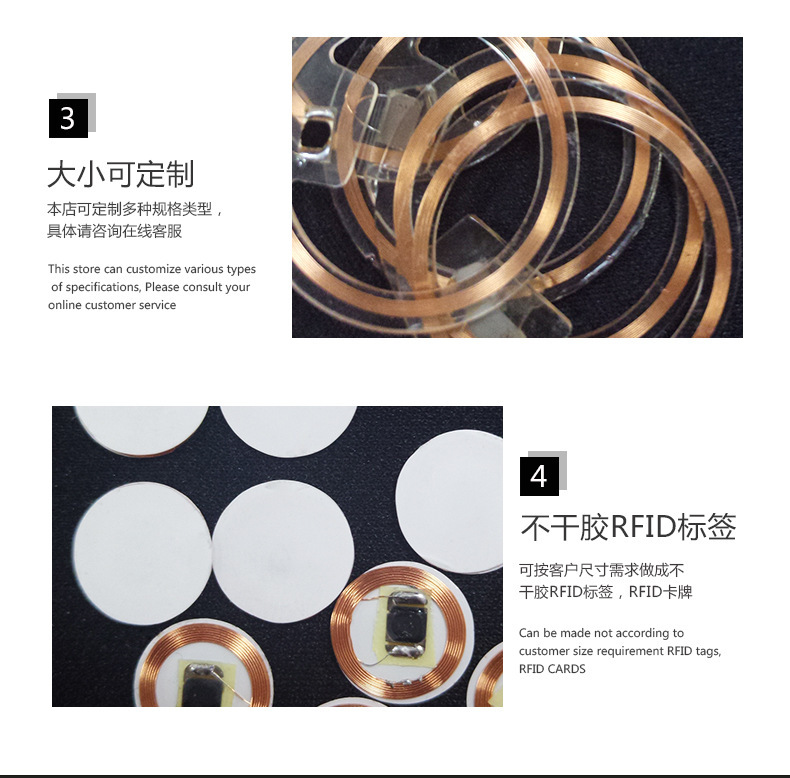 3

大小可定制

本店可定制多种规格类型，具体请咨询在线客服

This store can customize various types of specifications, Please consult your online customer service

4

不干胶RFID标签

可按客户尺寸需求做成不干胶RFID标签，RFID卡牌

Can be made not according to customer size requirement RFID tags, RFID CARDS