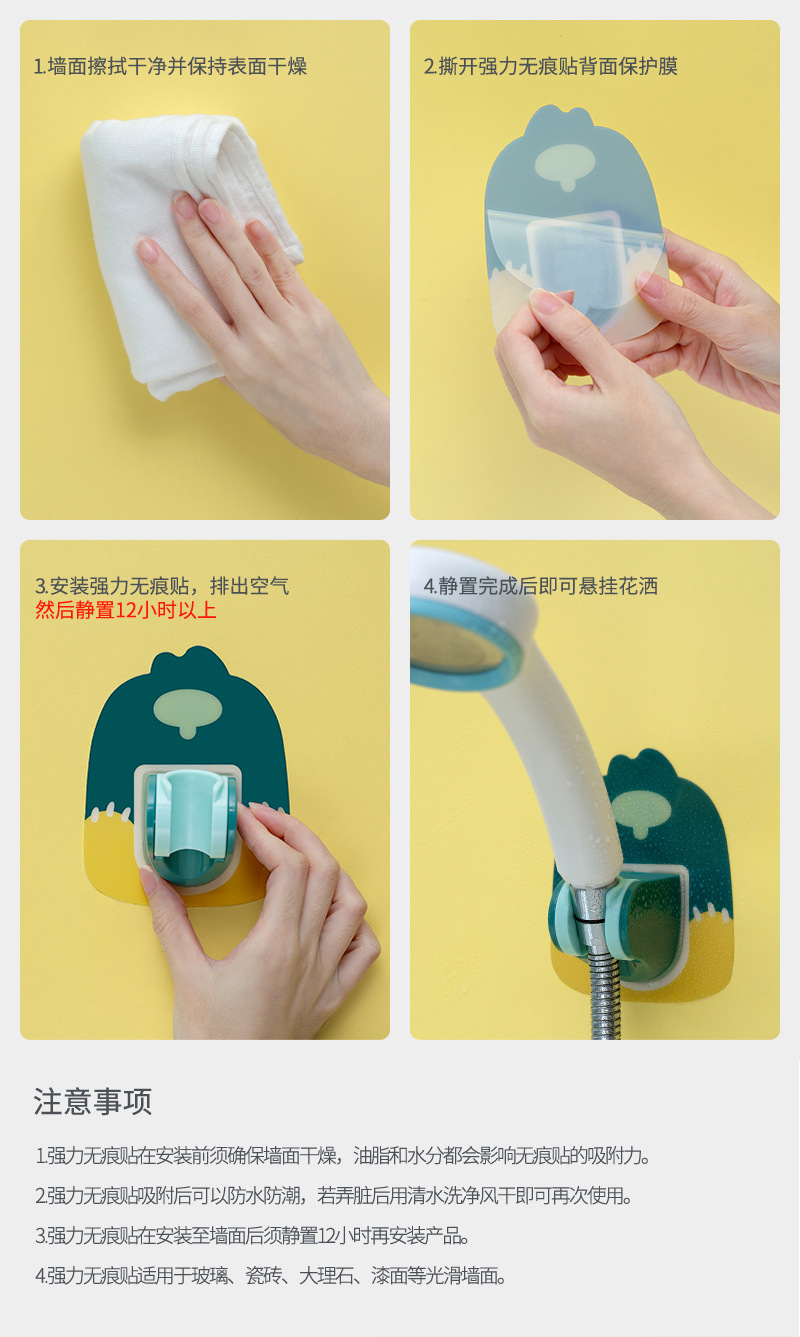 1.墙面擦拭干净并保持表面干燥

2.撕开强力无痕贴背面保护膜

3.安装强力无痕贴，排出空气
然后静置12小时以上

4.静置完成后即可悬挂花洒

注意事项

1.强力无痕贴在安装前须确保墙面干燥，油脂和水分都会影响无痕贴的吸附力。

2.强力无痕贴吸附后可以防水防潮，若弄脏后用清水洗净风干即可再次使用。

3.强力无痕贴在安装至墙面后须静置12小时再安装产品。

4.强力无痕贴适用于玻璃、瓷砖、大理石、漆面等光滑墙面。