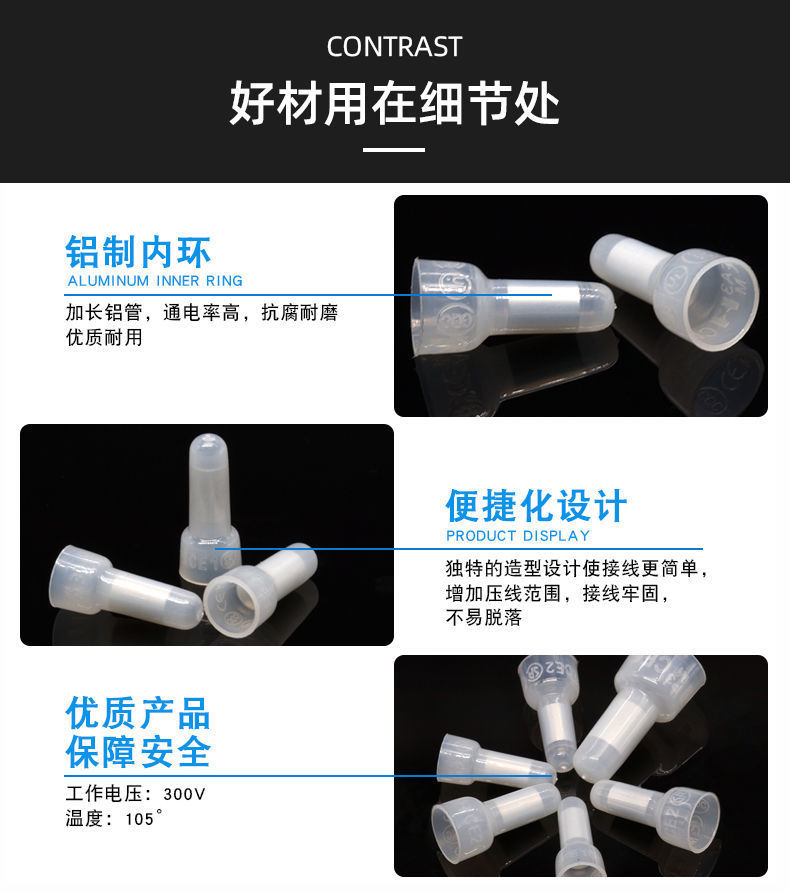 CONTRAST
好材用在细节处

铝制内环
ALUMINUM INNER RING
加长铝管，通电率高，抗腐耐磨
优质耐用

便捷化设计
PRODUCT DISPLAY
独特的造型设计使接线更简单，
增加压线范围，接线牢固，
不易脱落

优质产品
保障安全
工作电压：300V
温度：105°