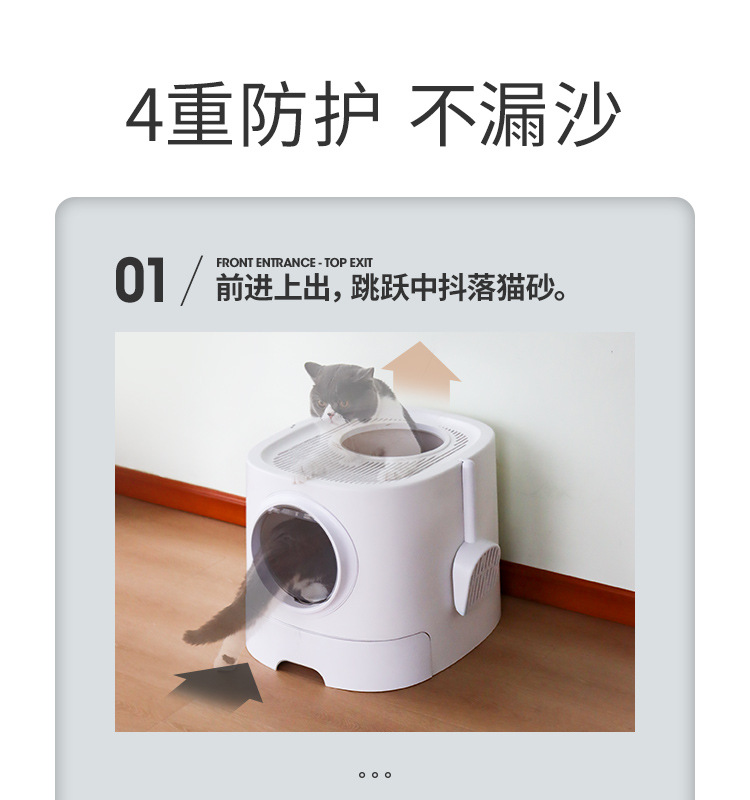 4重防护 不漏沙

01 / FRONT ENTRANCE - TOP EXIT
前进上出，跳跃中抖落猫砂。