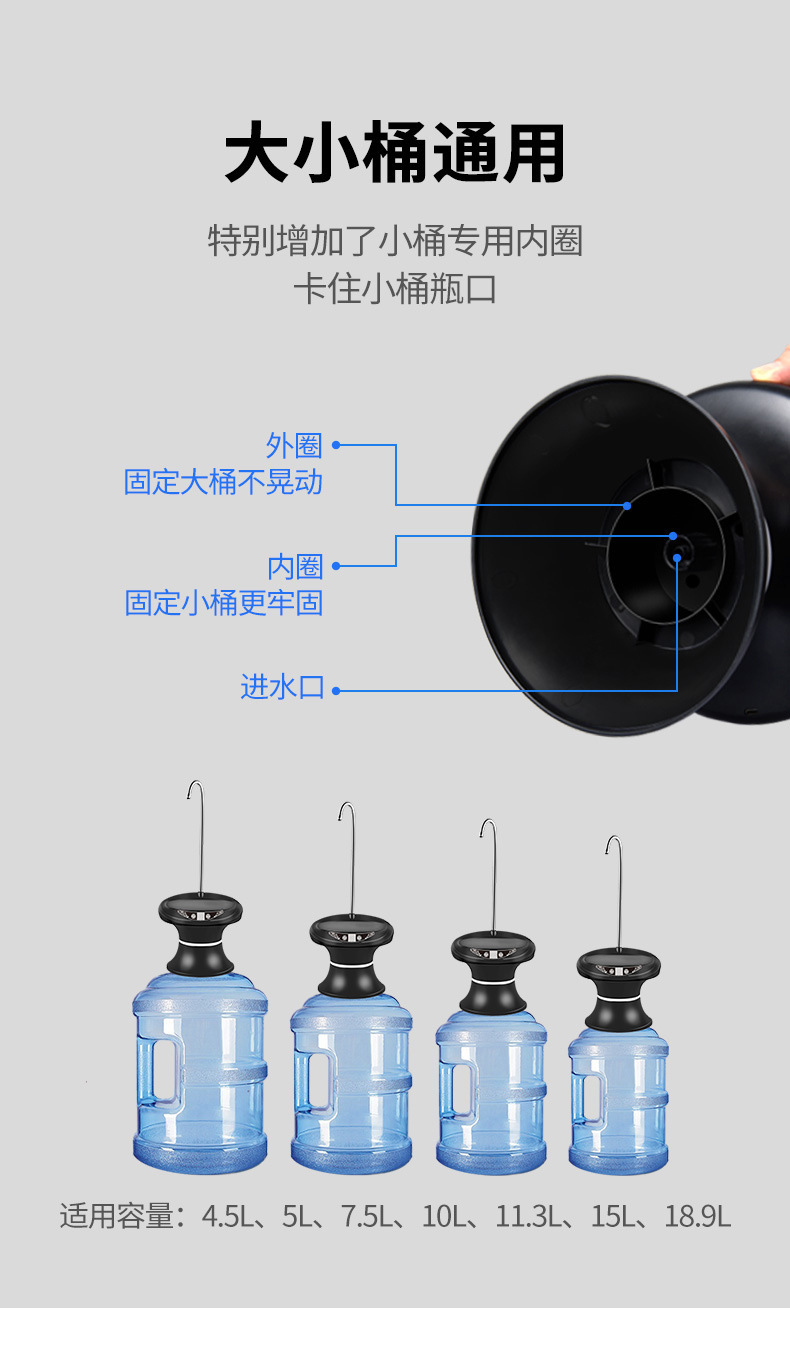 大小桶通用

特别增加了小桶专用内圈
卡住小桶瓶口

外圈
固定大桶不晃动

内圈
固定小桶更牢固

进水口

适用容量：4.5L、5L、7.5L、10L、11.3L、15L、18.9L