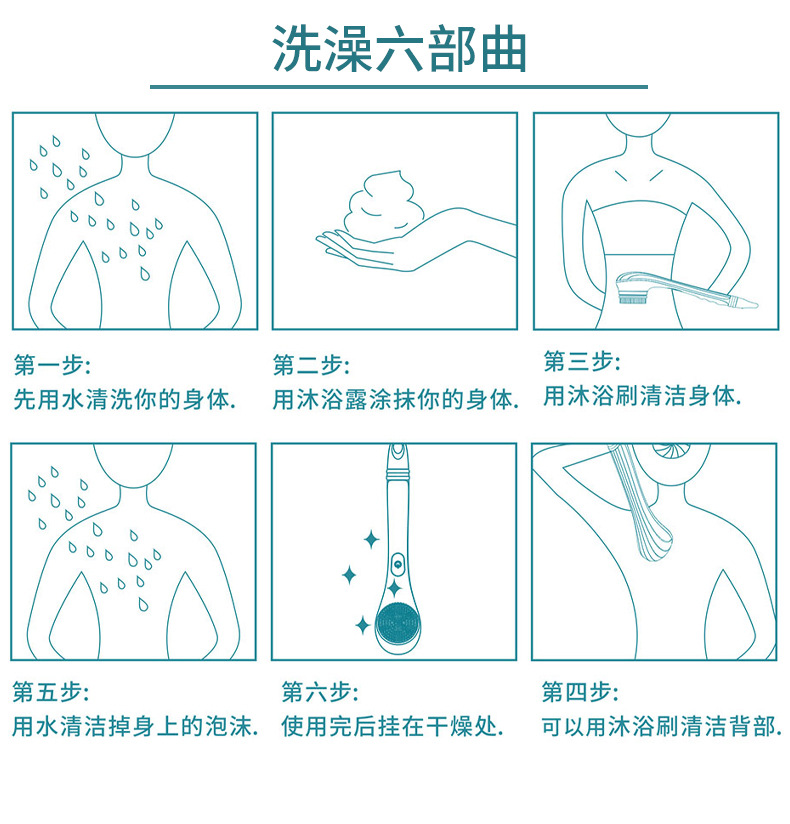 洗澡六部曲

第一步:
先用水清洗你的身体.

第二步:
用沐浴露涂抹你的身体.

第三步:
用沐浴刷清洁身体.

第五步:
用水清洁掉身上的泡沫.

第六步:
使用完后挂在干燥处.

第四步:
可以用沐浴刷清洁背部.