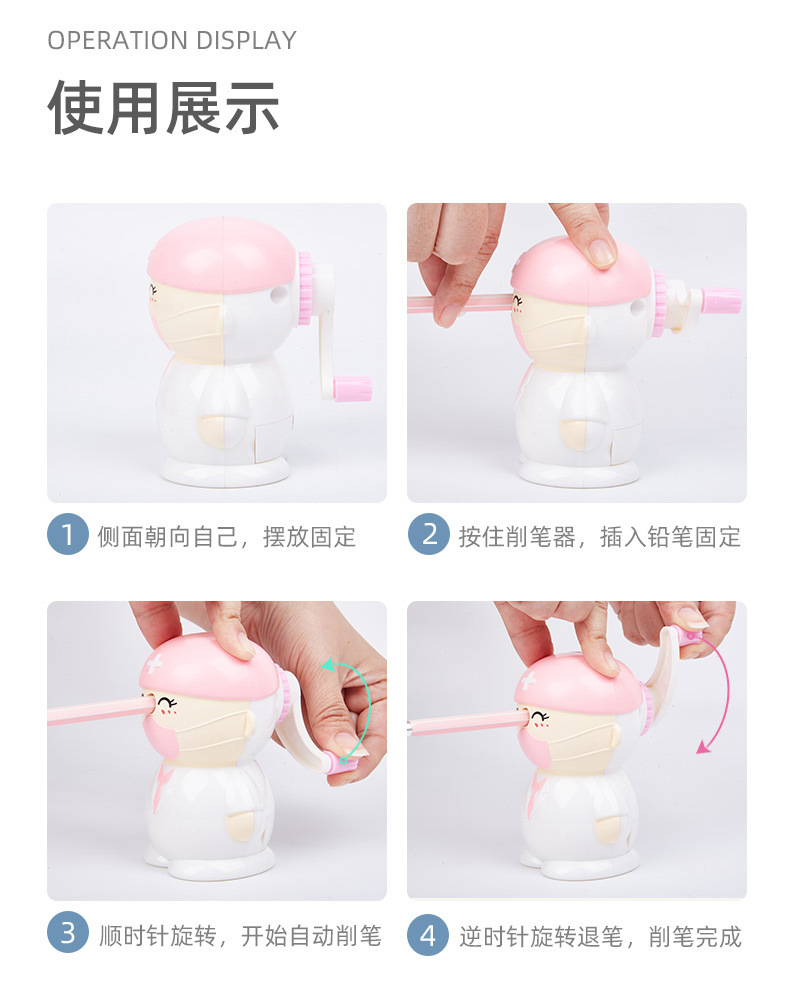 OPERATION DISPLAY

使用展示

1 侧面朝向自己，摆放固定

2 按住削笔器，插入铅笔固定

3 顺时针旋转，开始自动削笔

4 逆时针旋转退笔，削笔完成