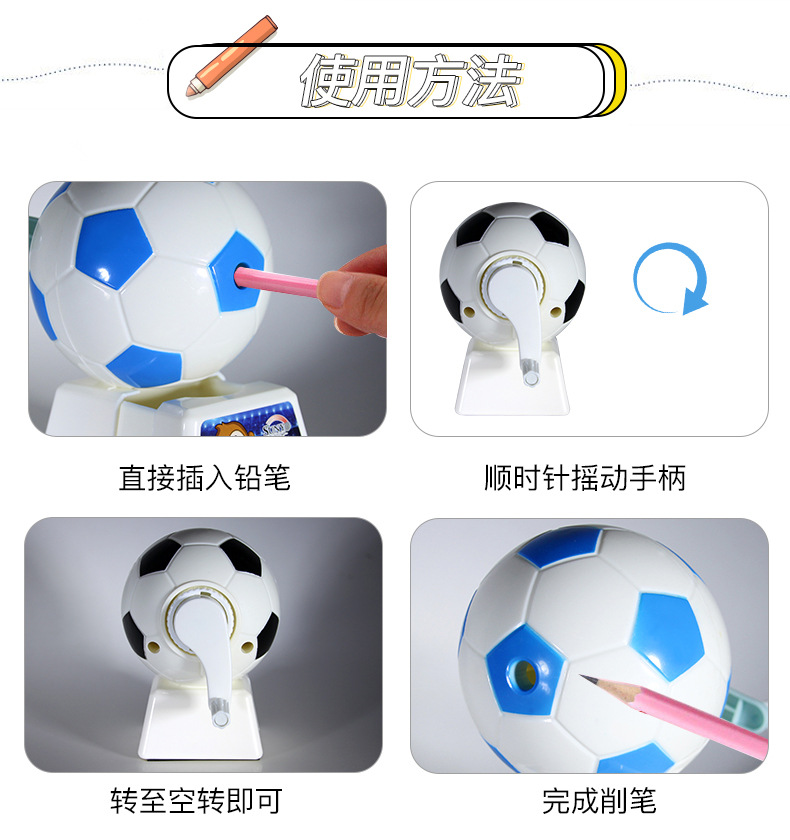 使用方法

直接插入铅笔

顺时针摇动手柄

转至空转即可

完成削笔