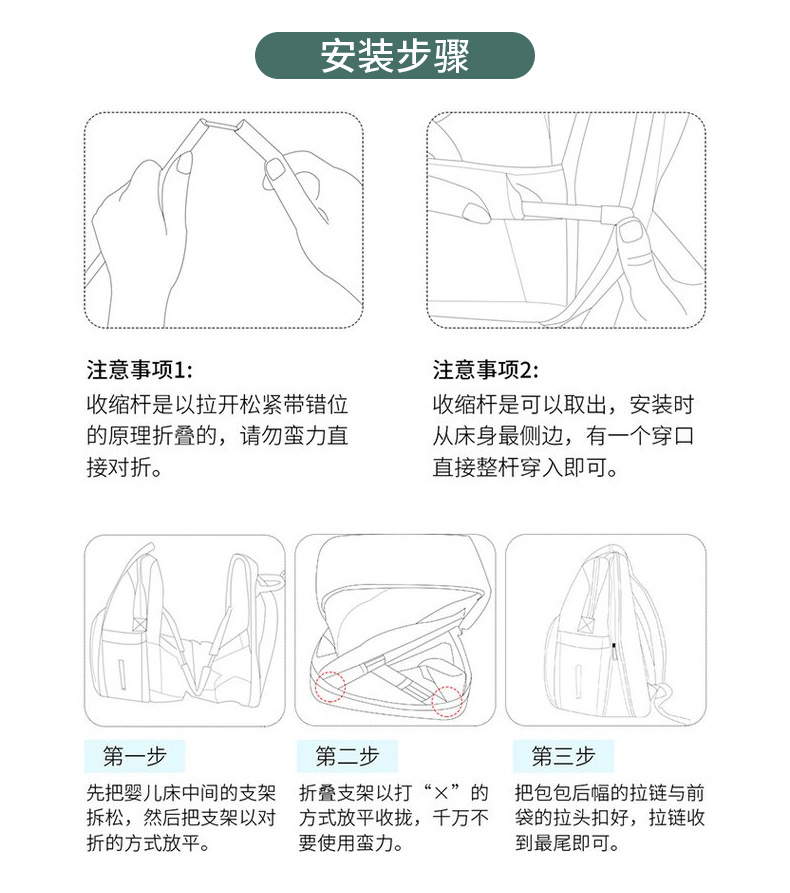 安装步骤

注意事项1:
收缩杆是以拉开松紧带错位的原理折叠的，请勿蛮力直接对折。

注意事项2:
收缩杆是可以取出，安装时从床身最侧边，有一个穿口直接整杆穿入即可。

第一步
先把婴儿床中间的支架拆松，然后把支架以对折的方式放平。

第二步
折叠支架以打“×”的方式放平收拢，千万不要使用蛮力。

第三步
把包包后幅的拉链与前袋的拉头扣好，拉链收到最尾即可。