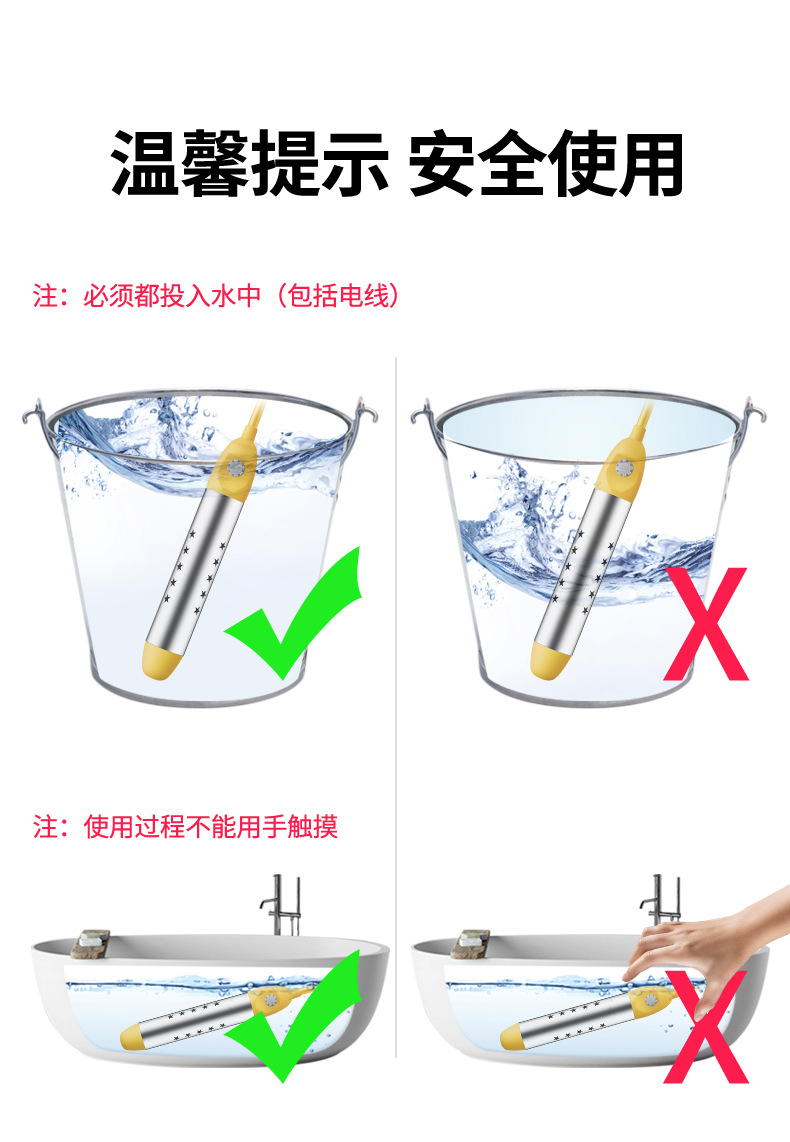 温馨提示 安全使用

注：必须都投入水中（包括电线）

注：使用过程不能用手触摸