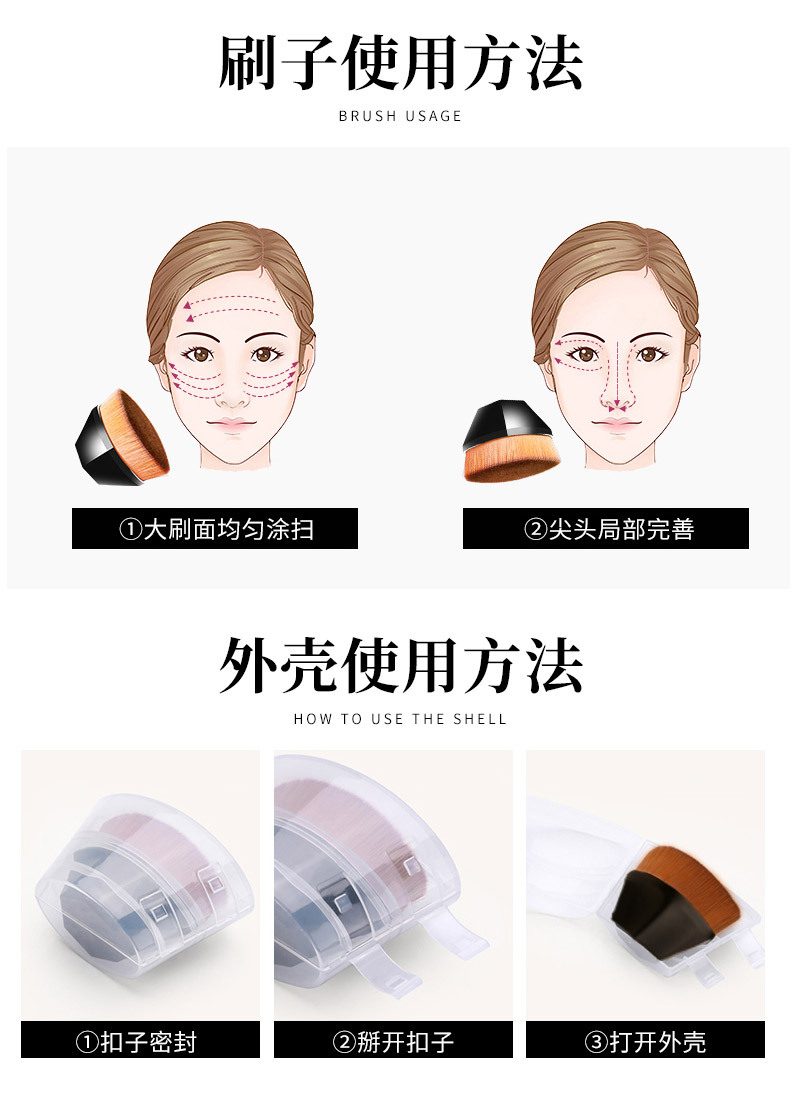 刷子使用方法

BRUSH USAGE

①大刷面均匀涂扫

②尖头局部完善

外壳使用方法

HOW TO USE THE SHELL

①扣子密封

②掰开扣子

③打开外壳