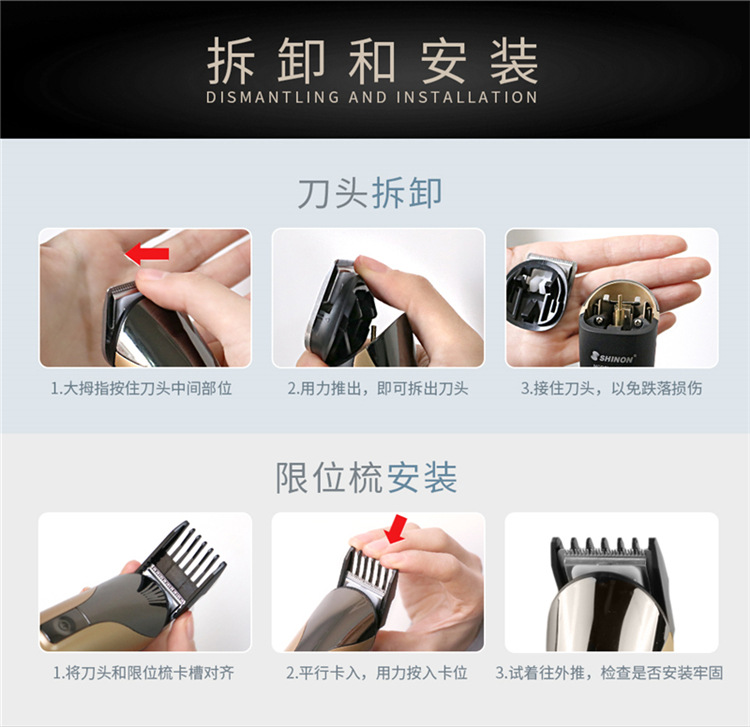 拆卸和安装
DISMANTLING AND INSTALLATION

刀头拆卸

SHINON

1.大拇指按住刀头中间部位

2.用力推出，即可拆出刀头

3.接住刀头，以免跌落损伤

限位梳安装

1.将刀头和限位梳卡槽对齐

2.平行卡入，用力按入卡位

3.试着往外推，检查是否安装牢固