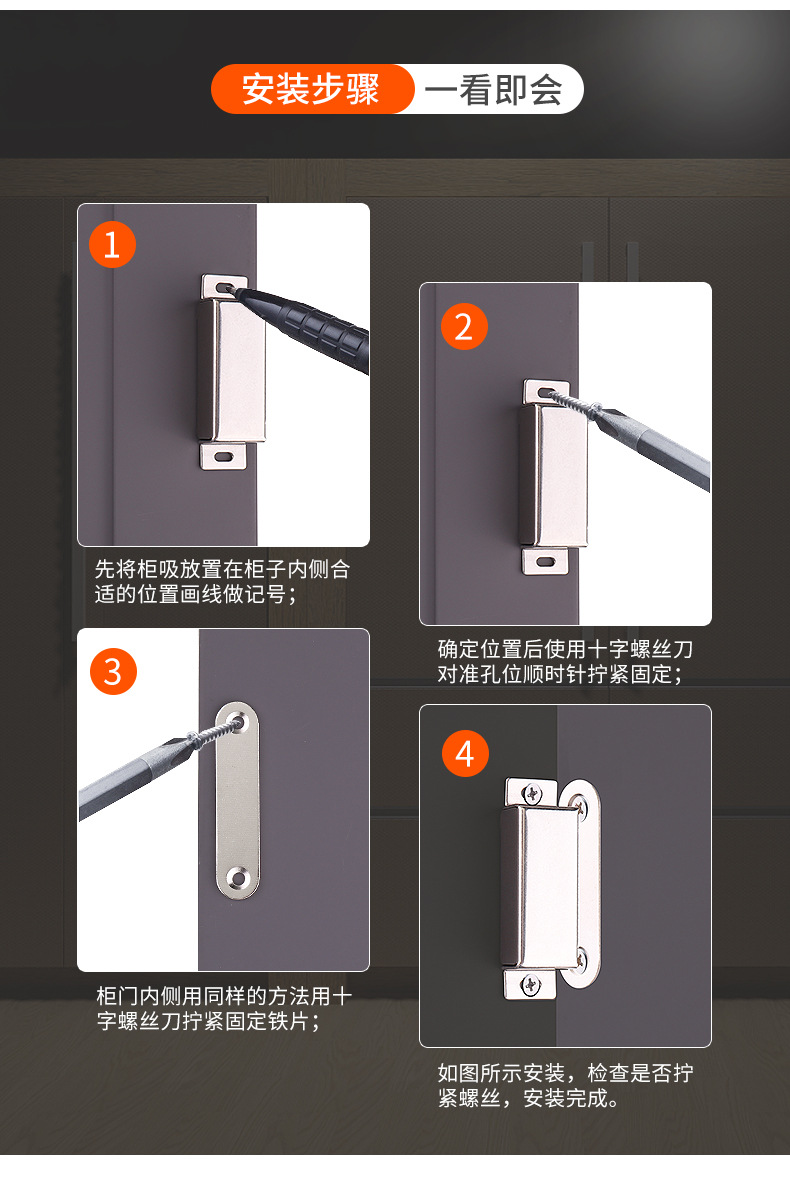 安装步骤 一看即会

1

先将柜吸放置在柜子内侧合适的位置画线做记号；

2

确定位置后使用十字螺丝刀对准孔位顺时针拧紧固定；

3

柜门内侧用同样的方法用十字螺丝刀拧紧固定铁片；

4

如图所示安装，检查是否拧紧螺丝，安装完成。