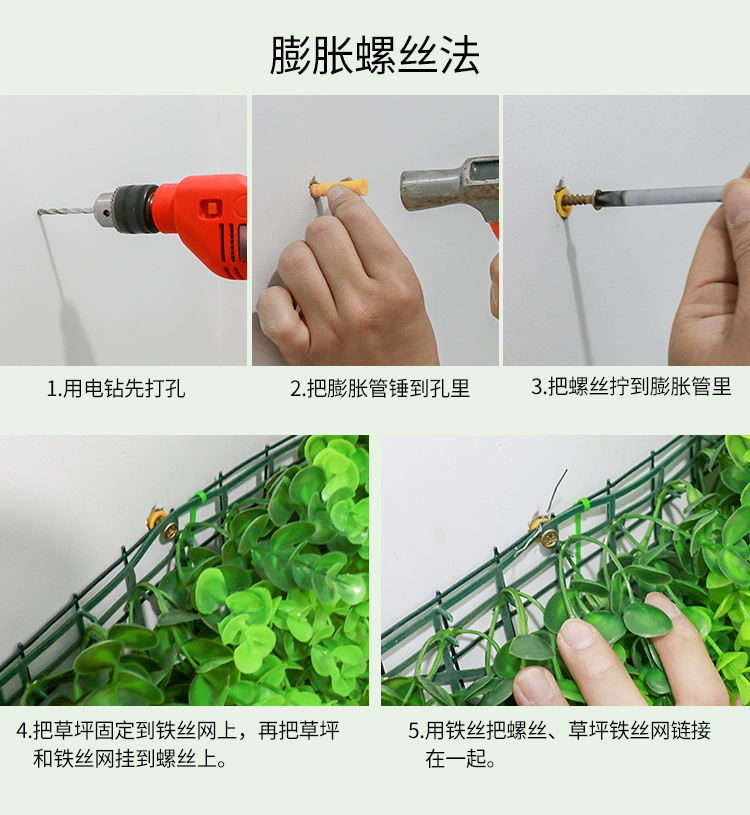 膨胀螺丝法

1.用电钻先打孔

2.把膨胀管锤到孔里

3.把螺丝拧到膨胀管里

4.把草坪固定到铁丝网上，再把草坪和铁丝网挂到螺丝上。

5.用铁丝把螺丝、草坪铁丝网链接在一起。