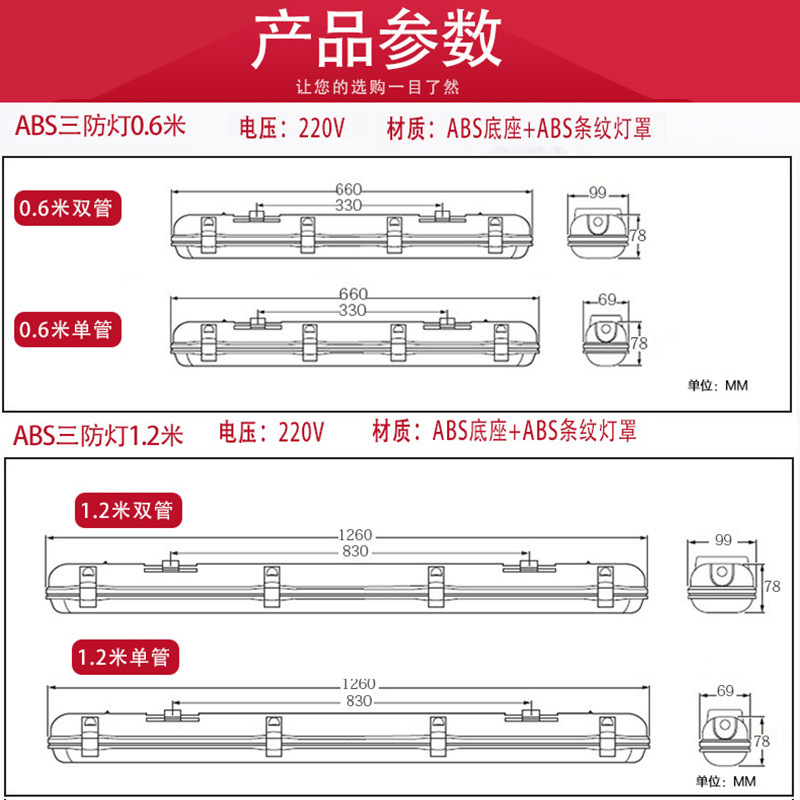 产品参数

让您的选购一目了然

ABS三防灯0.6米 电压：220V 材质：ABS底座+ABS条纹灯罩

0.6米双管

660
330
99
78

0.6米单管

660
330
69
78

单位：MM

ABS三防灯1.2米 电压：220V 材质：ABS底座+ABS条纹灯罩

1.2米双管

1260
830
99
78

1.2米单管

1260
830
69
78

单位：MM