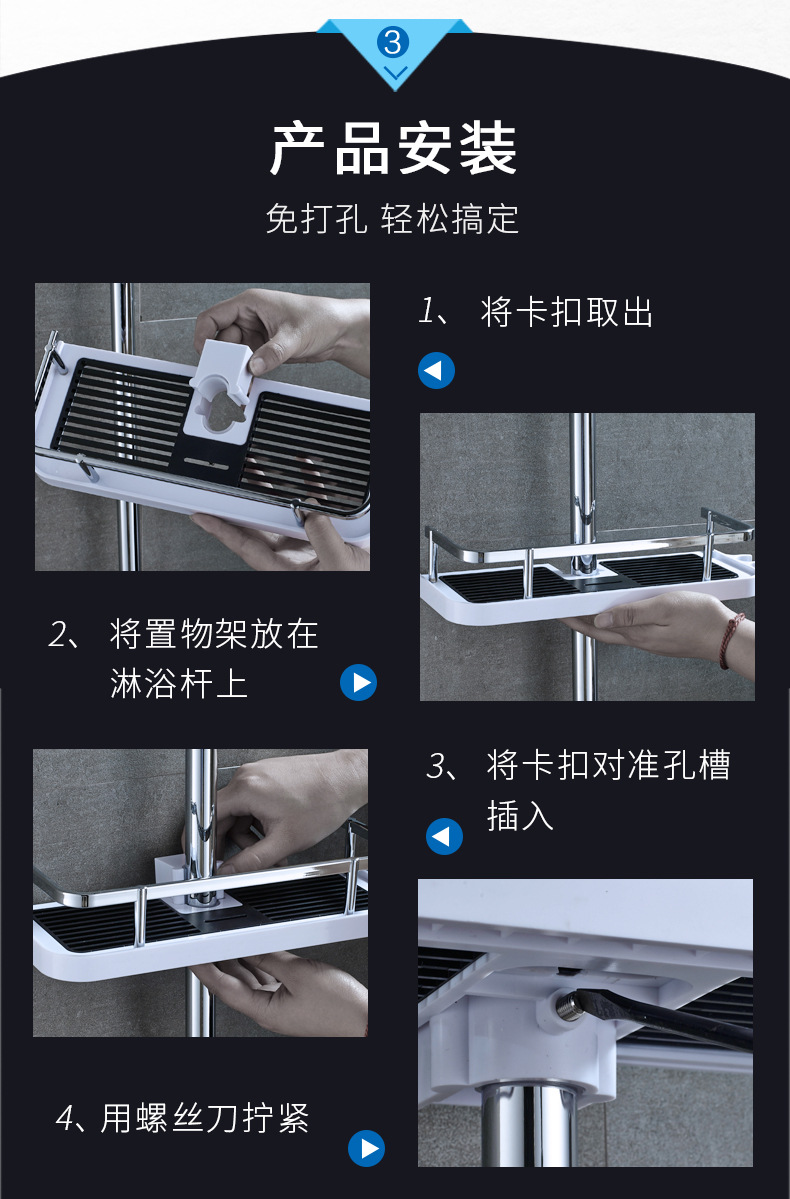 3

产品安装

免打孔 轻松搞定

1、 将卡扣取出

2、 将置物架放在淋浴杆上

3、 将卡扣对准孔槽插入

4、用螺丝刀拧紧