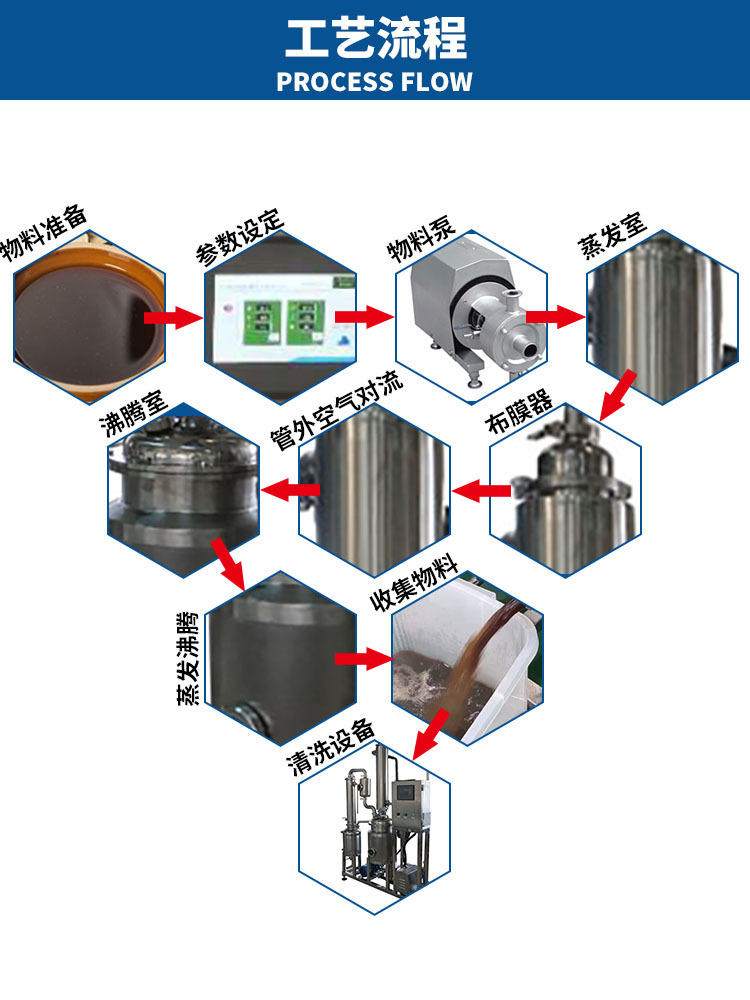 工艺流程
PROCESS FLOW

物料准备

参数设定

物料泵

蒸发室

布膜器

管外空气对流

沸腾室

蒸发沸腾

收集物料

清洗设备