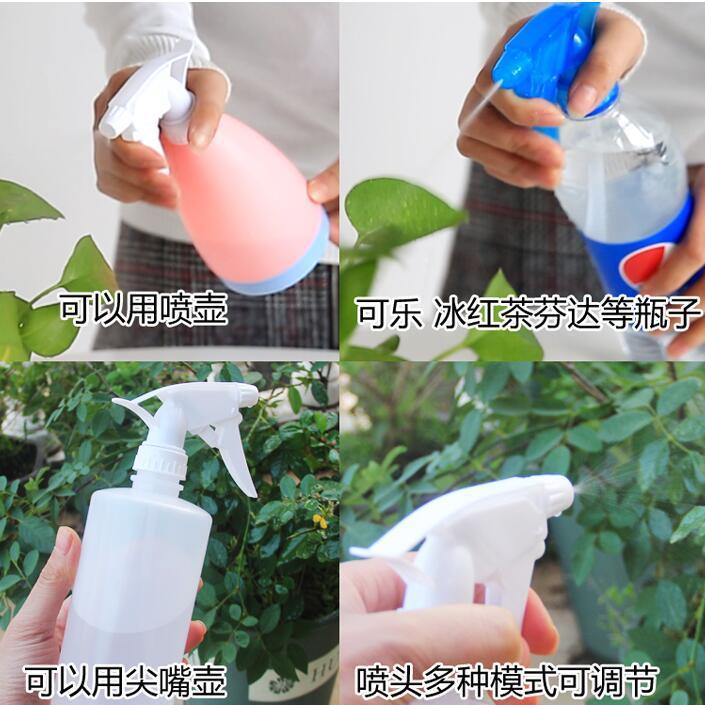 可以用喷壶

可乐 冰红茶芬达等瓶子

可以用尖嘴壶

喷头多种模式可调节