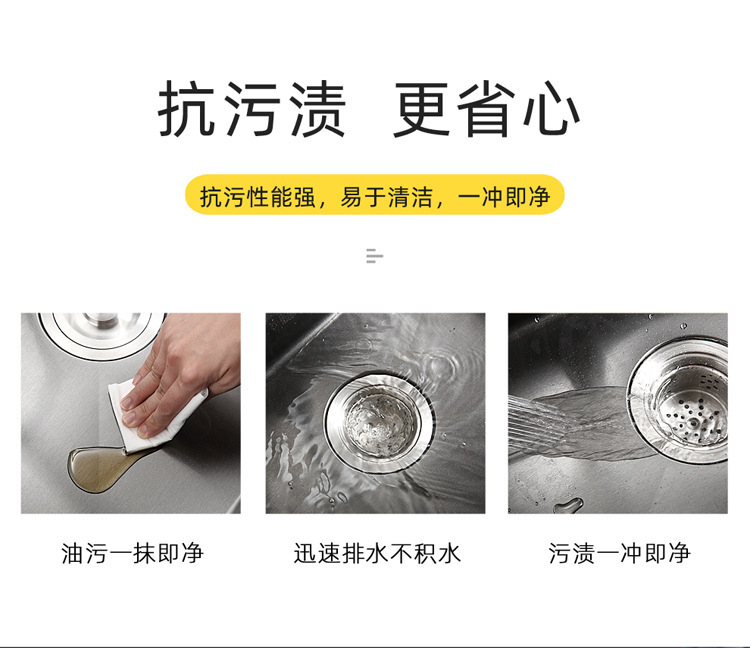 抗污渍 更省心

抗污性能强，易于清洁，一冲即净

油污一抹即净

迅速排水不积水

污渍一冲即净