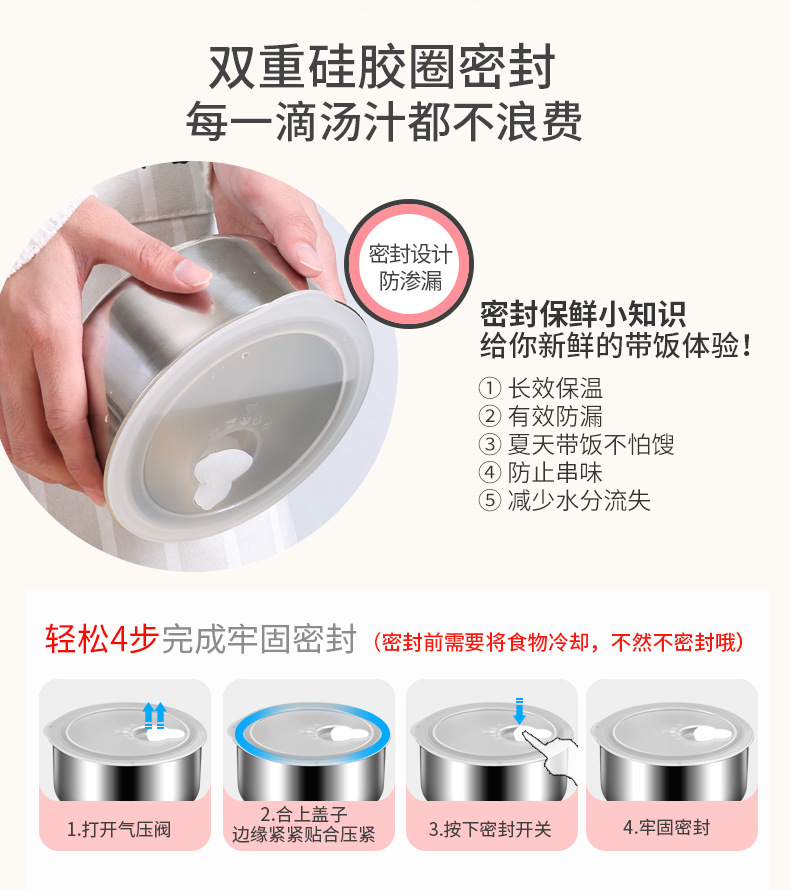 双重硅胶圈密封
每一滴汤汁都不浪费

密封设计
防渗漏

密封保鲜小知识
给你新鲜的带饭体验！

① 长效保温
② 有效防漏
③ 夏天带饭不怕馊
④ 防止串味
⑤ 减少水分流失

轻松4步完成牢固密封（密封前需要将食物冷却，不然不密封哦）

1.打开气压阀

2.合上盖子
边缘紧紧贴合压紧

3.按下密封开关

4.牢固密封