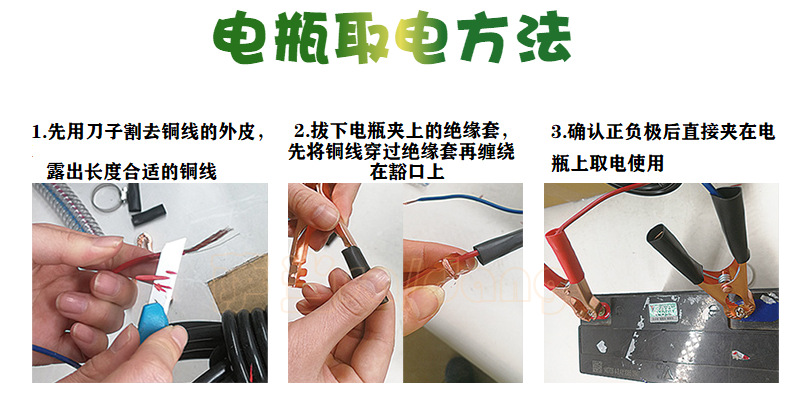 电瓶取电方法

1.先用刀子割去铜线的外皮，露出长度合适的铜线

2.拔下电瓶夹上的绝缘套，先将铜线穿过绝缘套再缠绕在豁口上

3.确认正负极后直接夹在电瓶上取电使用