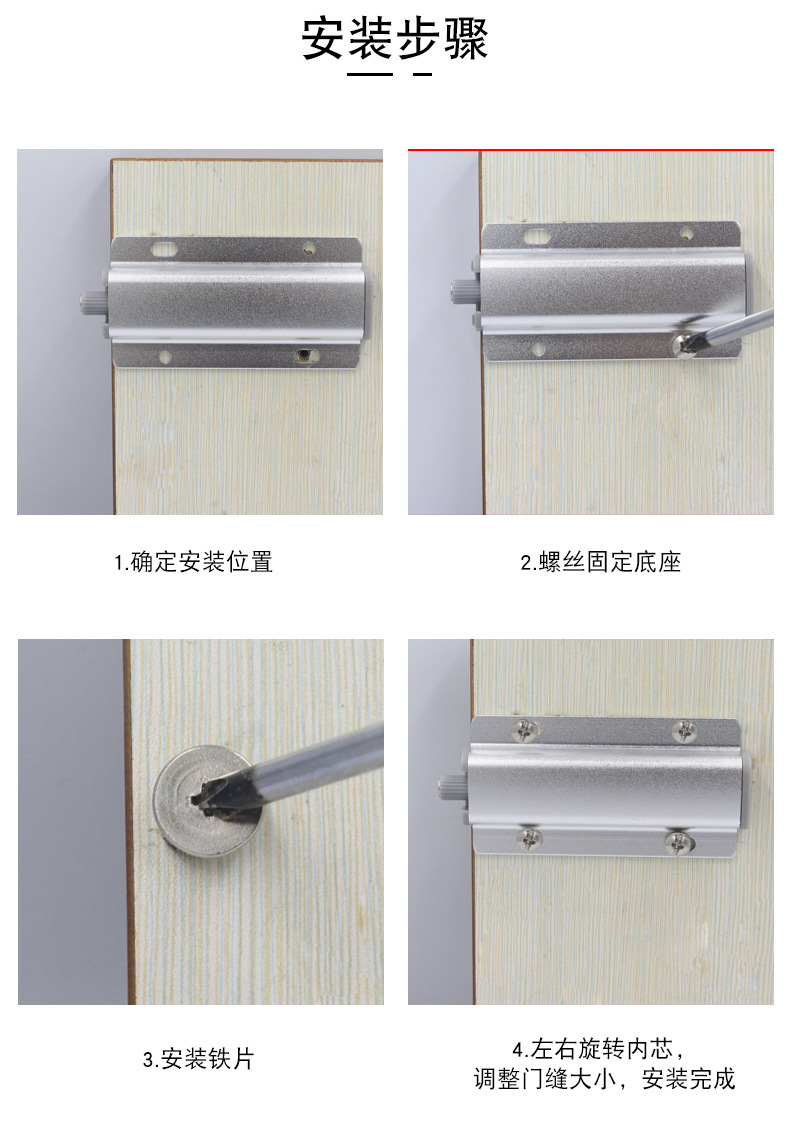 安装步骤

1.确定安装位置

2.螺丝固定底座

3.安装铁片

4.左右旋转内芯，调整门缝大小，安装完成