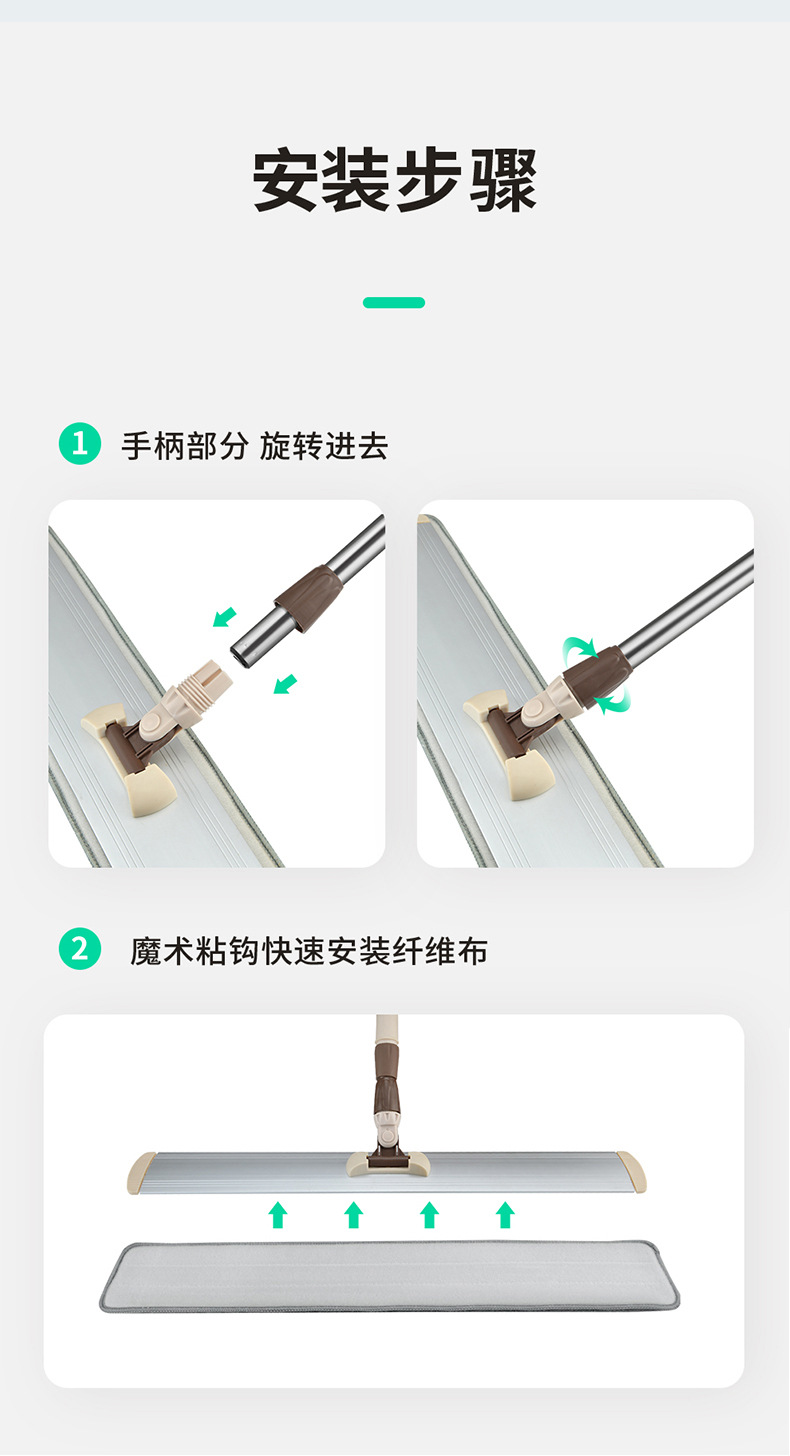 安装步骤

1 手柄部分 旋转进去

2 魔术粘钩快速安装纤维布