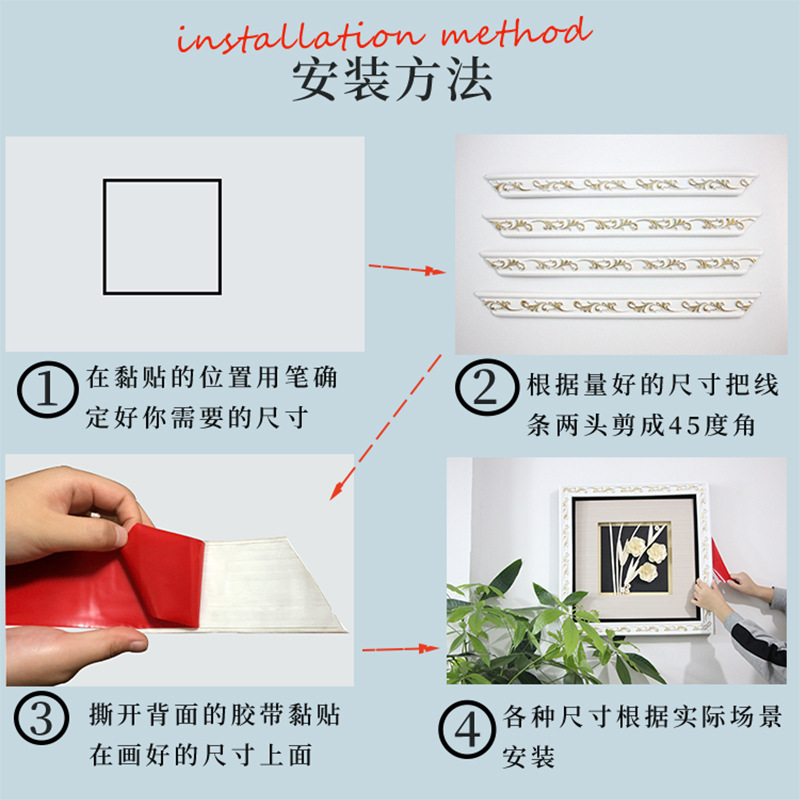 installation method
安装方法

① 在黏贴的位置用笔确定好你需要的尺寸

② 根据量好的尺寸把线条两头剪成45度角

③ 撕开背面的胶带黏贴在画好的尺寸上面

④ 各种尺寸根据实际场景安装