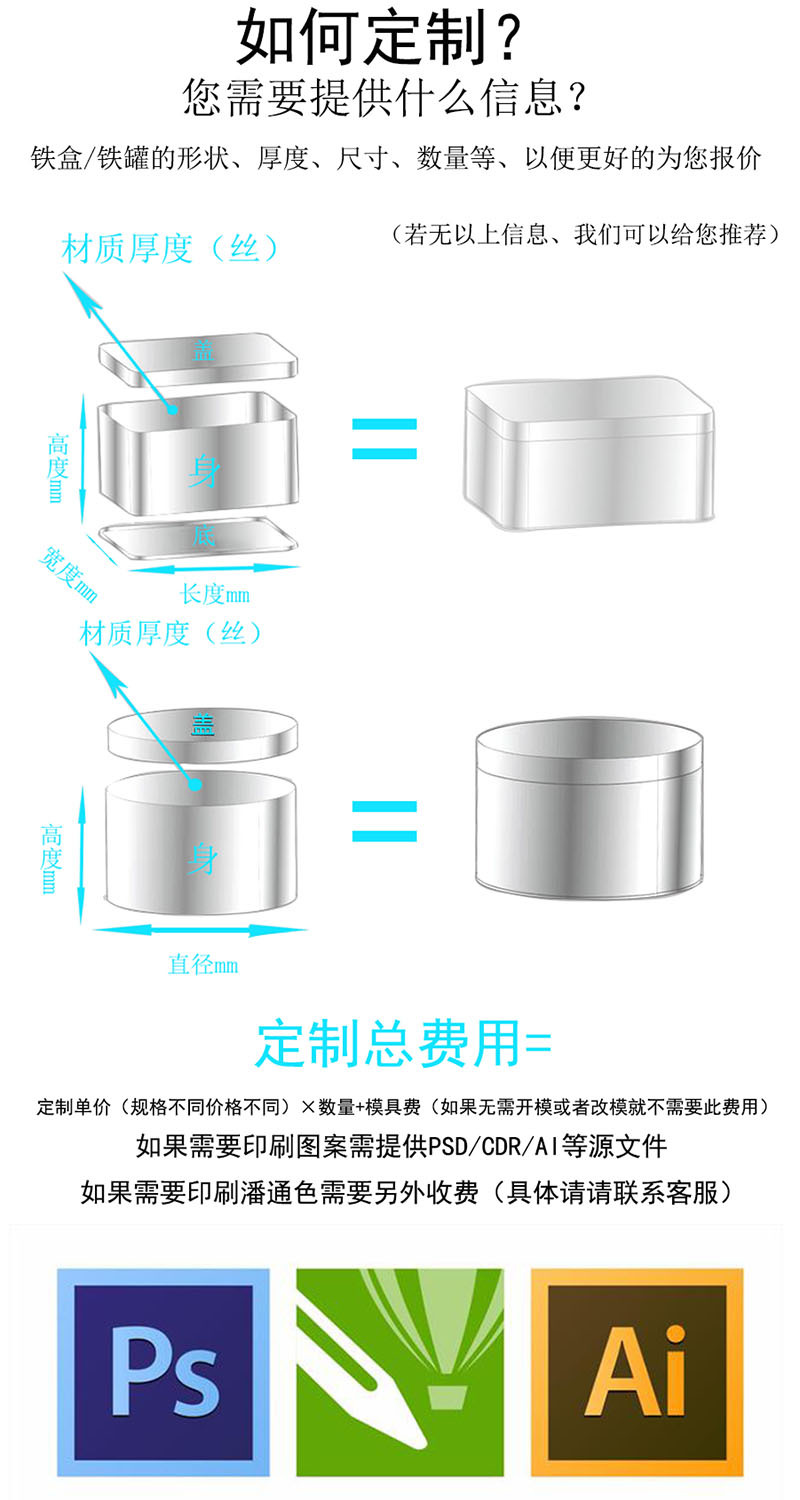 如何定制？
您需要提供什么信息？
铁盒/铁罐的形状、厚度、尺寸、数量等、以便更好的为您报价

（若无以上信息、我们可以给您推荐）

材质厚度（丝）
盖
身
底
高度mm
宽度mm
长度mm
=

材质厚度（丝）
盖
身
高度mm
直径mm
=

定制总费用=
定制单价（规格不同价格不同）×数量+模具费（如果无需开模或者改模就不需要此费用）
如果需要印刷图案需提供PSD/CDR/AI等源文件
如果需要印刷潘通色需要另外收费（具体请请联系客服）

Ps
Ai