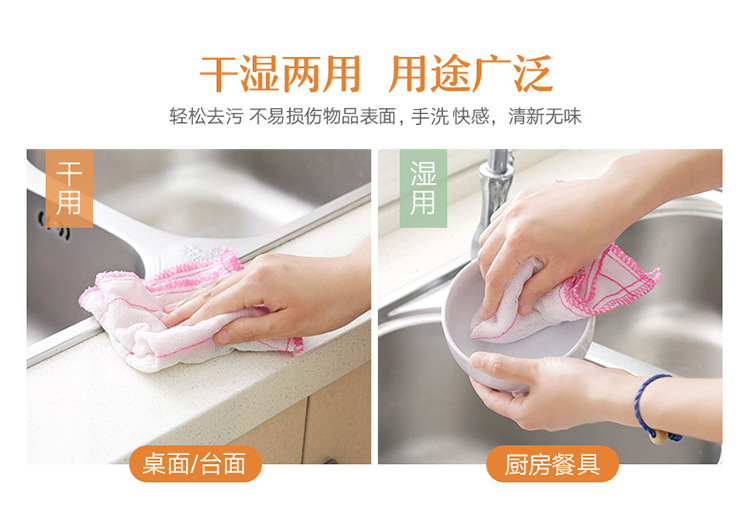 干湿两用 用途广泛

轻松去污 不易损伤物品表面，手洗 快感，清新无味

干用

桌面/台面

湿用

厨房餐具