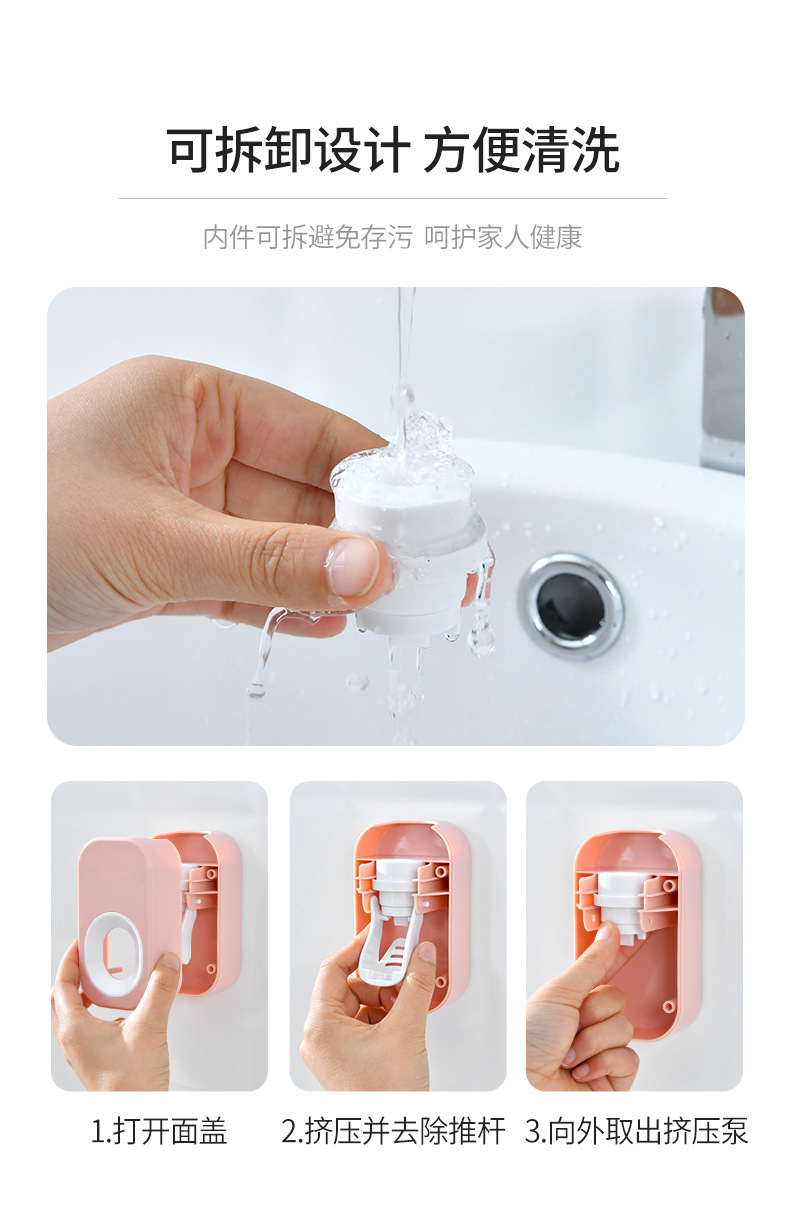 可拆卸设计 方便清洗

内件可拆避免存污 呵护家人健康

1.打开面盖

2.挤压并去除推杆

3.向外取出挤压泵