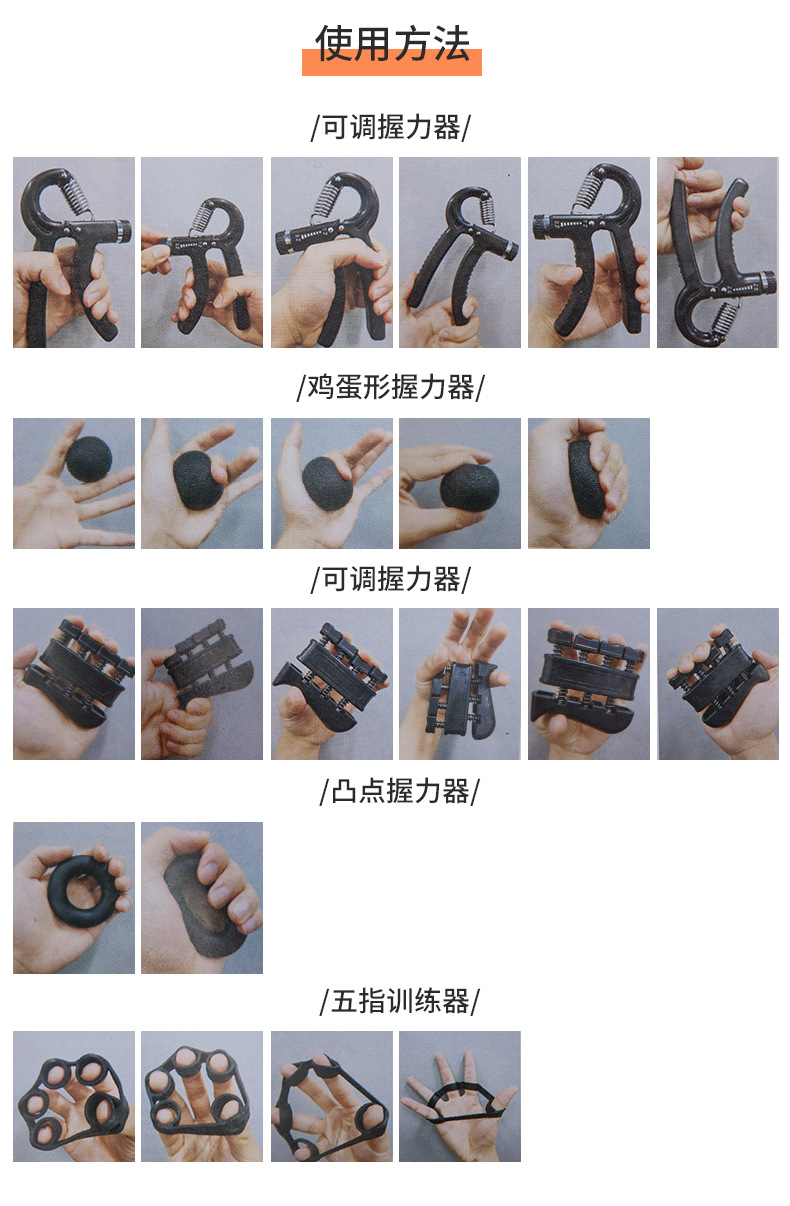 使用方法

/可调握力器/

/鸡蛋形握力器/

/可调握力器/

/凸点握力器/

/五指训练器/