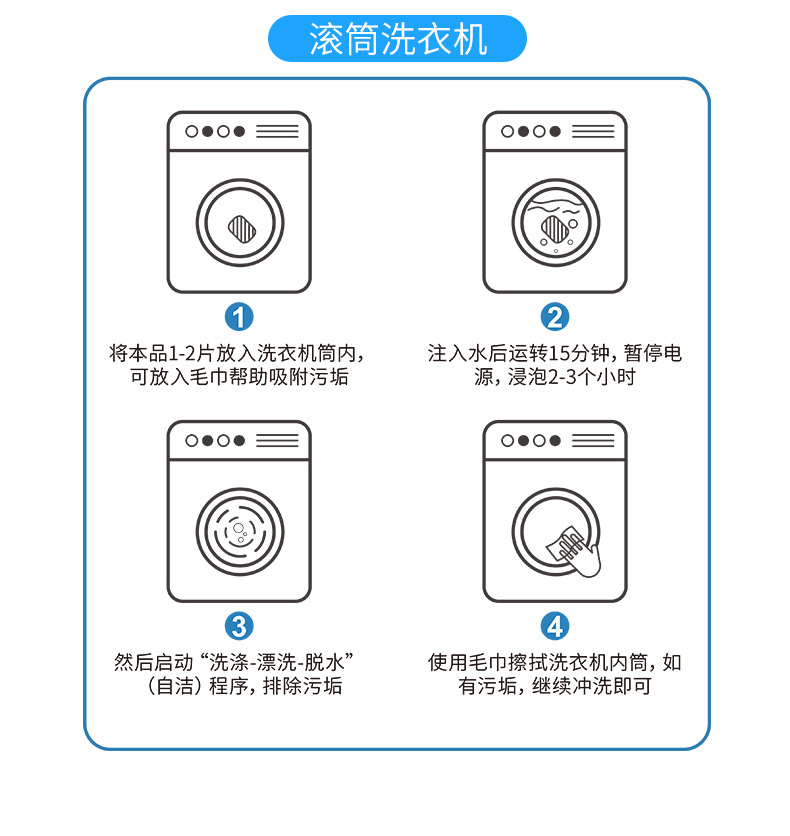 滚筒洗衣机

1
将本品1-2片放入洗衣机筒内，可放入毛巾帮助吸附污垢

2
注入水后运转15分钟，暂停电源，浸泡2-3个小时

3
然后启动“洗涤-漂洗-脱水”（自洁）程序，排除污垢

4
使用毛巾擦拭洗衣机内筒，如有污垢，继续冲洗即可