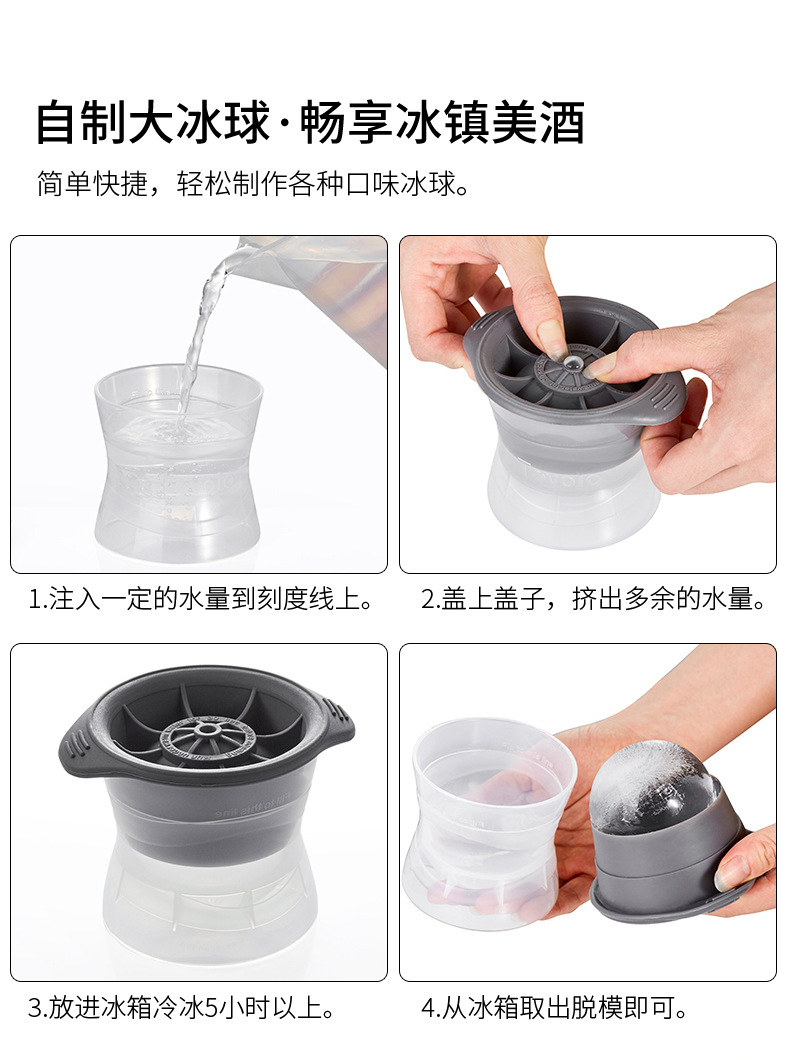 自制大冰球·畅享冰镇美酒

简单快捷，轻松制作各种口味冰球。

1.注入一定的水量到刻度线上。

2.盖上盖子，挤出多余的水量。

3.放进冰箱冷冰5小时以上。

4.从冰箱取出脱模即可。