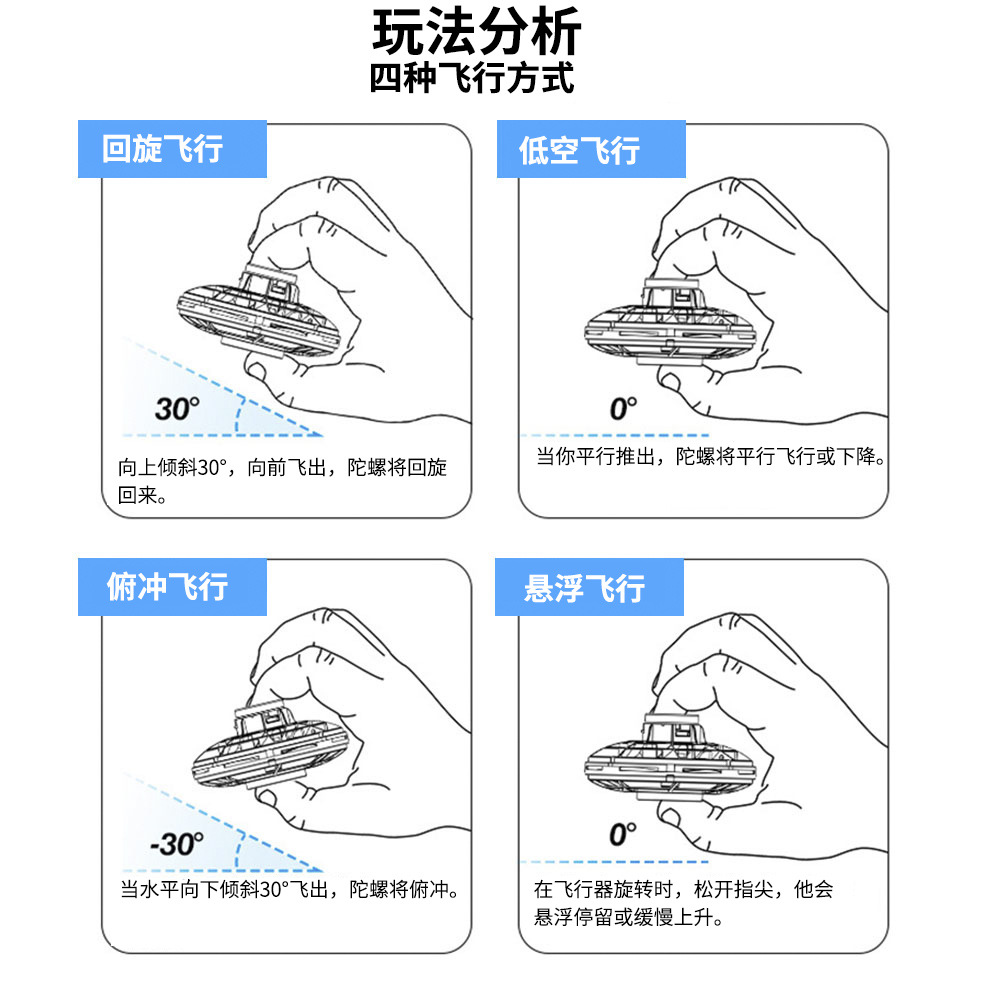 玩法分析
四种飞行方式

回旋飞行

30°

向上倾斜30°，向前飞出，陀螺将回旋回来。

低空飞行

0°

当你平行推出，陀螺将平行飞行或下降。

俯冲飞行

-30°

当水平向下倾斜30°飞出，陀螺将俯冲。

悬浮飞行

0°

在飞行器旋转时，松开指尖，他会悬浮停留或缓慢上升。