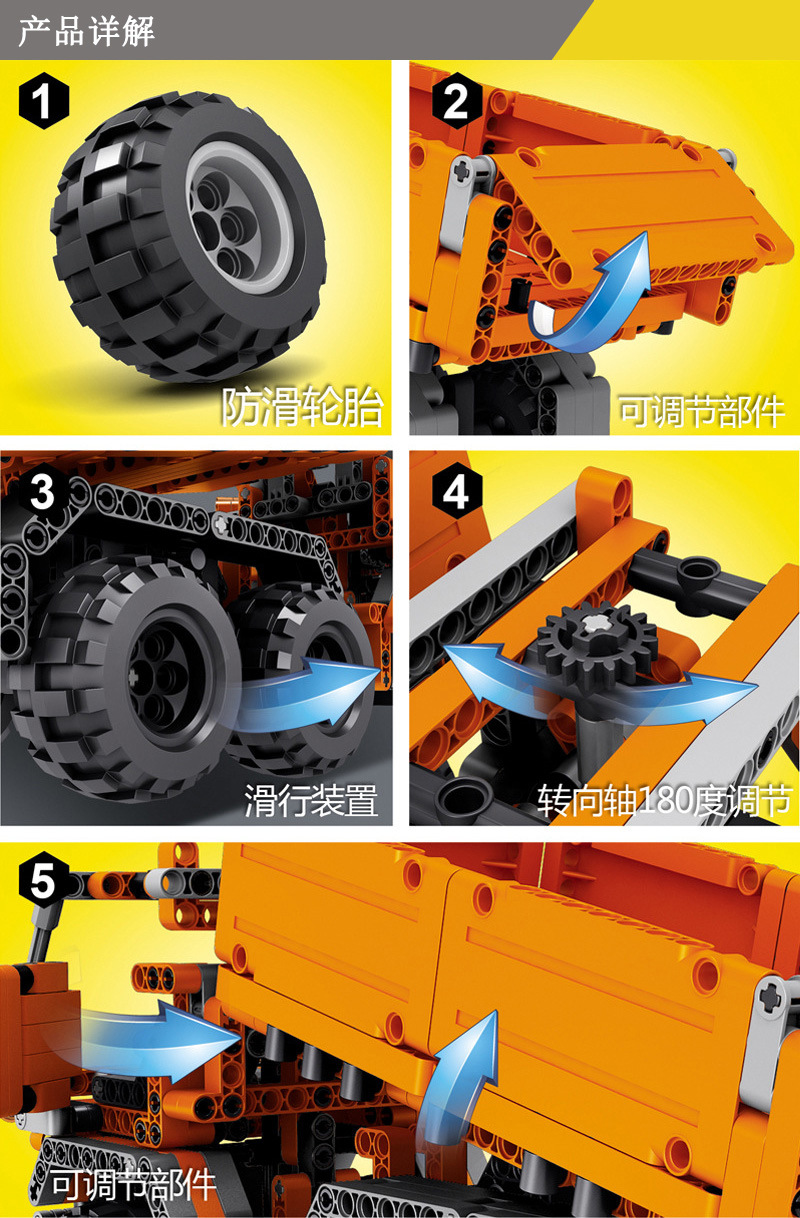 产品详解

1
防滑轮胎

2
可调节部件

3
滑行装置

4
转向轴180度调节

5
可调节部件