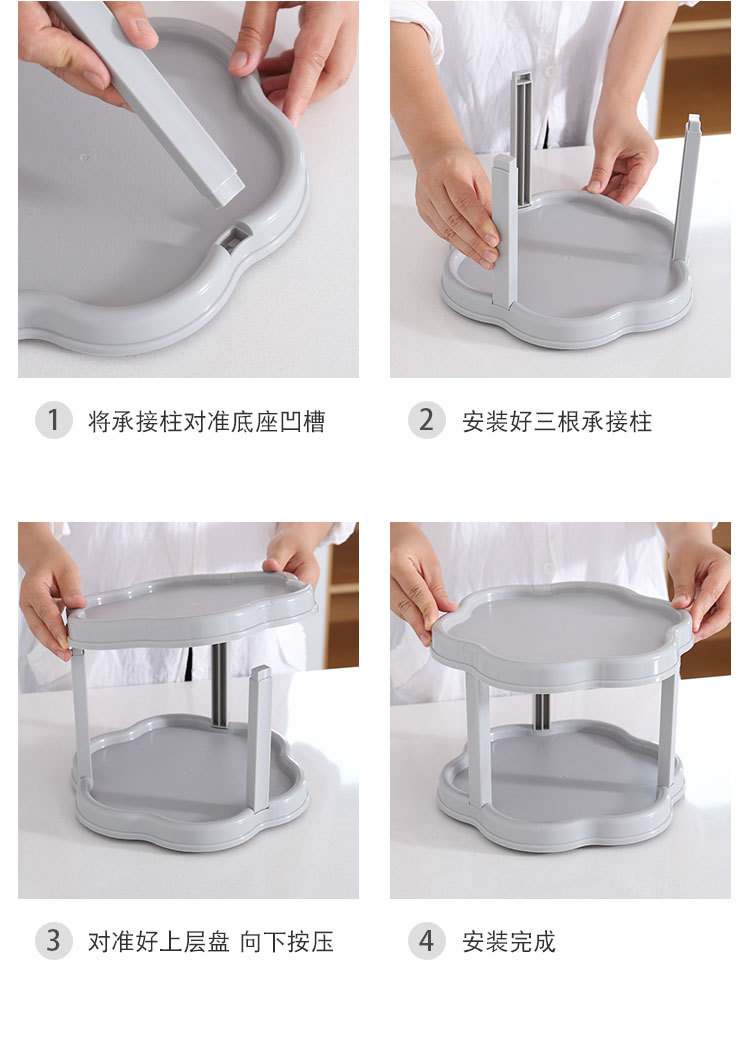 1 将承接柱对准底座凹槽

2 安装好三根承接柱

3 对准好上层盘 向下按压

4 安装完成