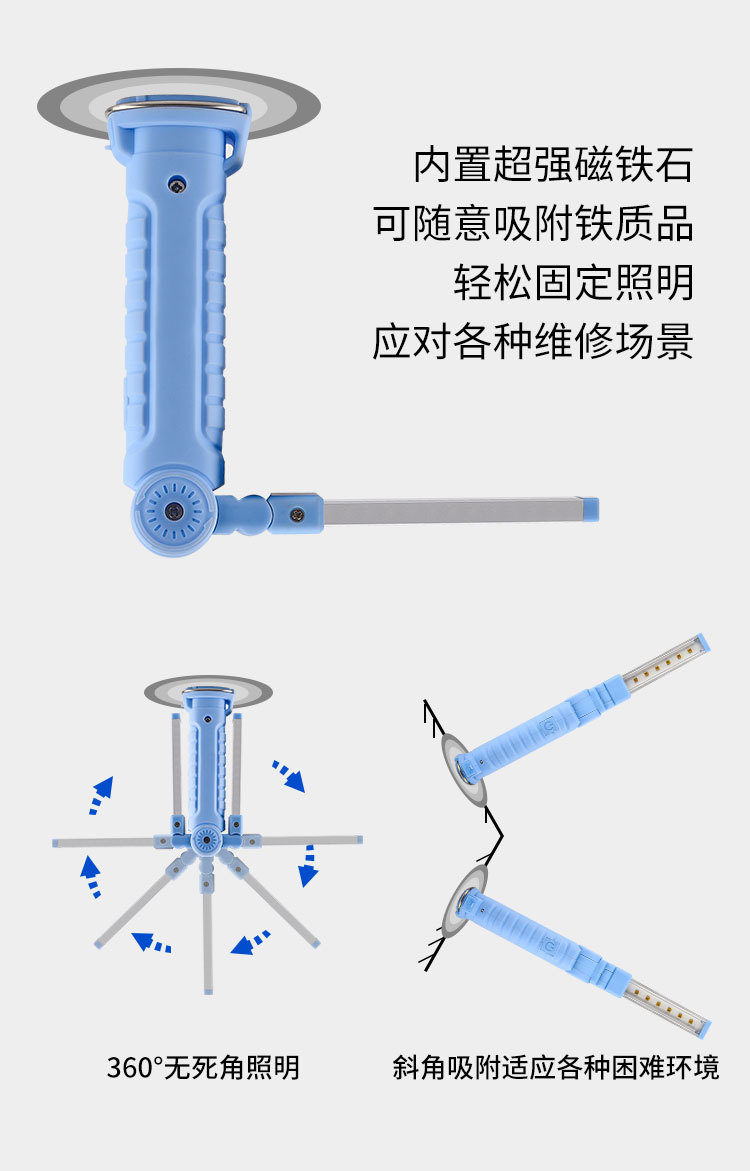 内置超强磁铁石
可随意吸附铁质品
轻松固定照明
应对各种维修场景

360°无死角照明

斜角吸附适应各种困难环境