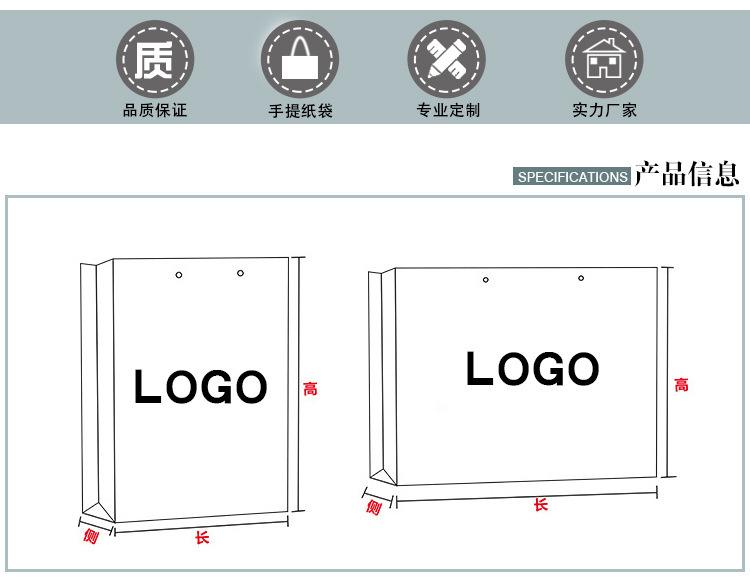 质
品质保证

手提纸袋

专业定制

实力厂家

SPECIFICATIONS 产品信息

LOGO
高
侧
长

LOGO
高
侧
长